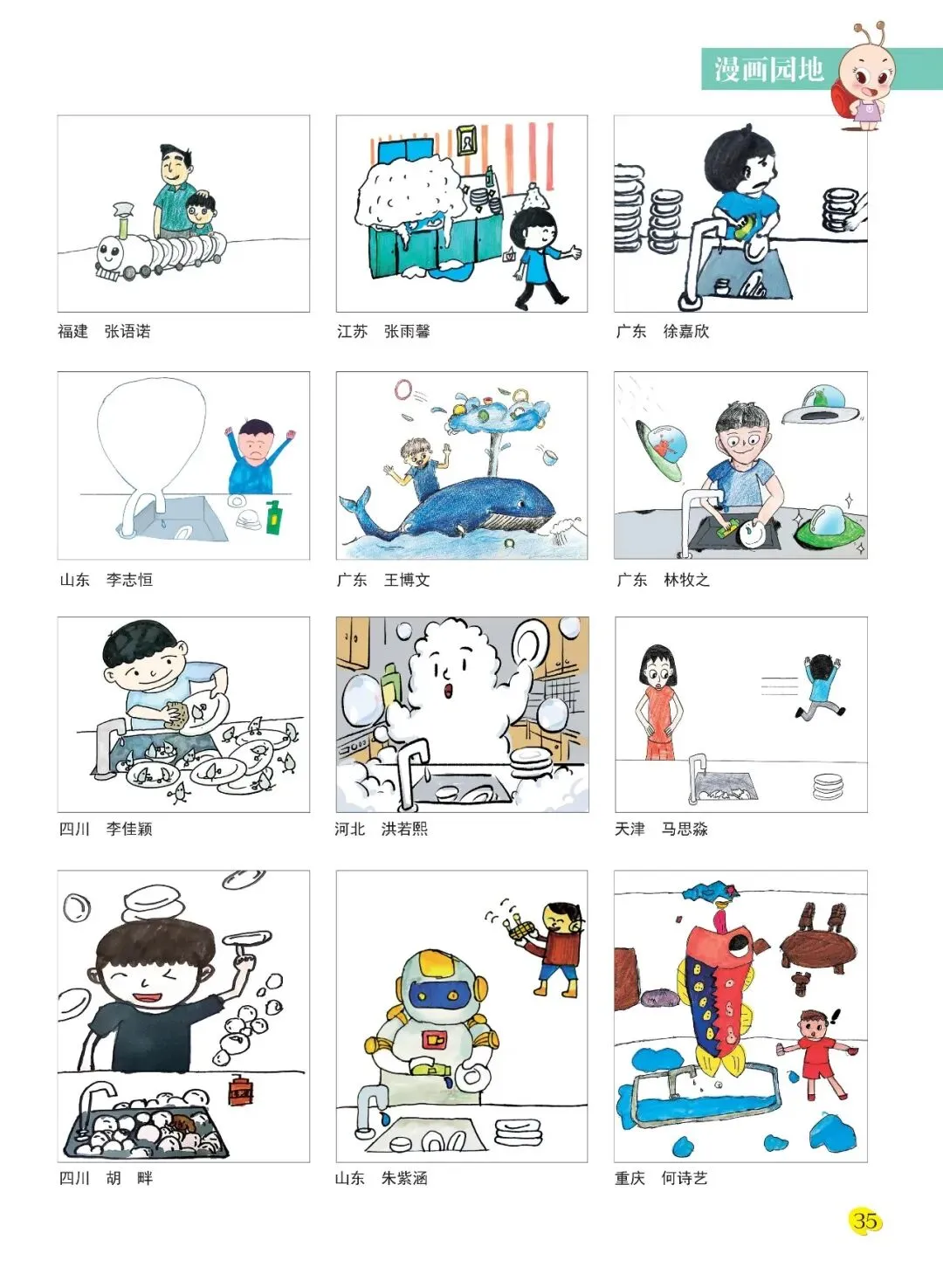 漫画园地

福建 张语诺

江苏 张雨馨

广东 徐嘉欣

山东 李志恒

广东 王博文

广东 林牧之

四川 李佳颖

河北 洪若熙

天津 马思淼

四川 胡 畔

山东 朱紫涵

重庆 何诗艺

35