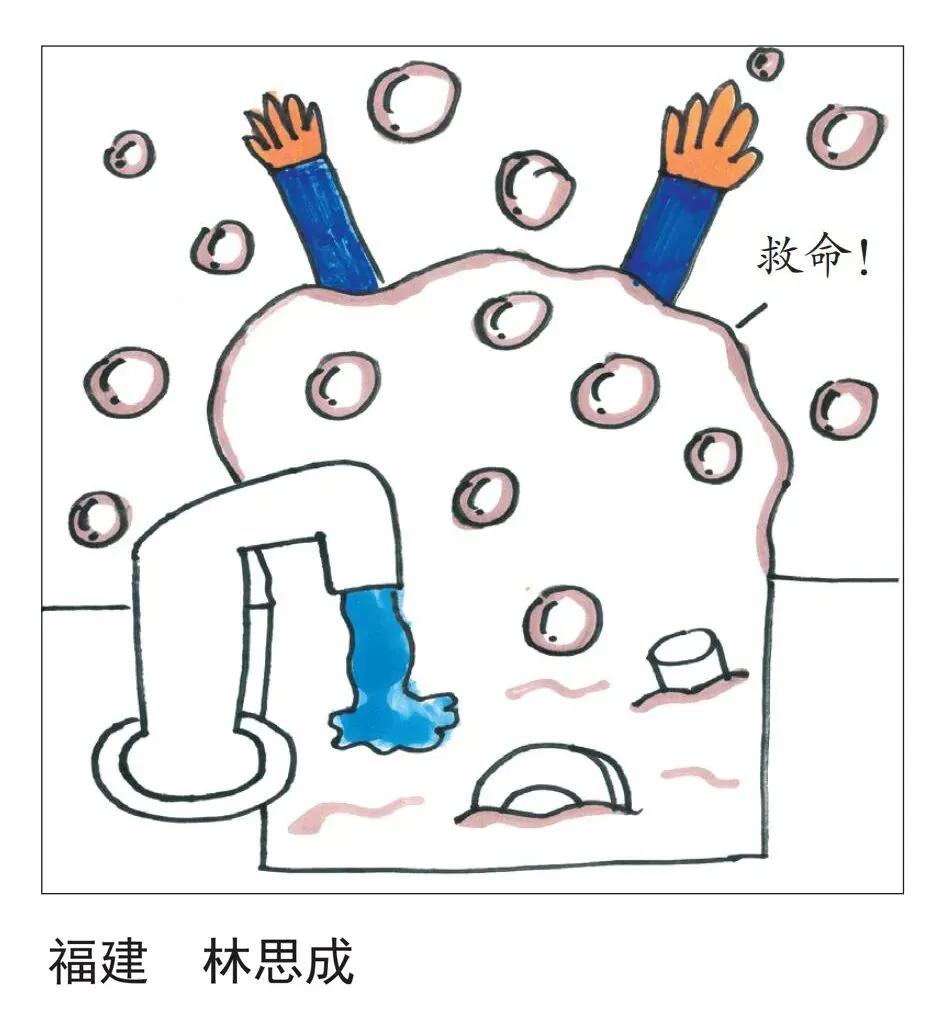 救命！

福建　林思成