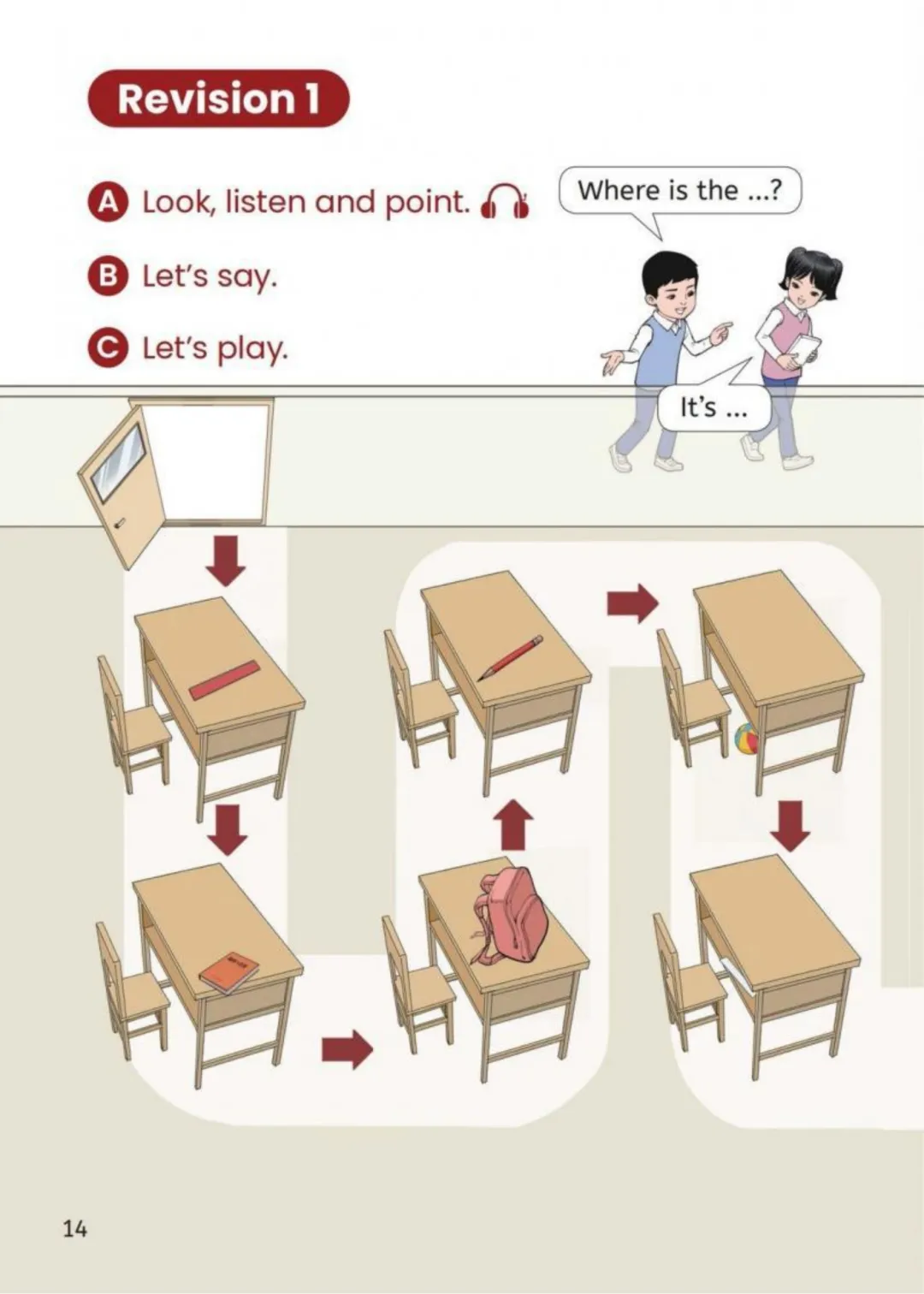 Revision 1

A Look, listen and point.

B Let's say.

C Let's play.

Where is the ...?

It's ...

14