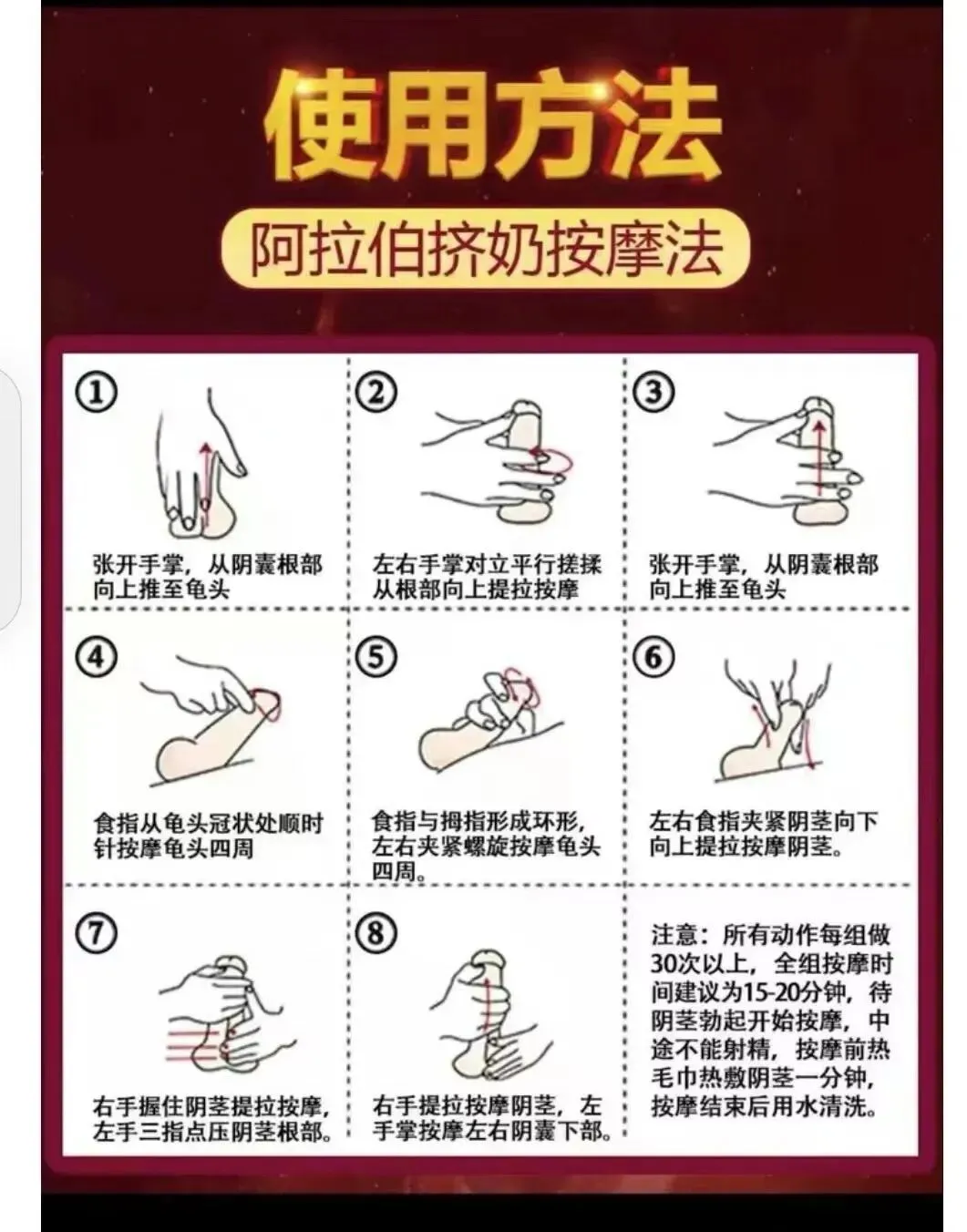 使用方法

阿拉伯挤奶按摩法

①

张开手掌，从阴囊根部向上推至龟头

②

左右手掌对立平行搓揉从根部向上提拉按摩

③

张开手掌，从阴囊根部向上推至龟头

④

食指从龟头冠状处顺时针按摩龟头四周

⑤

食指与拇指形成环形，左右夹紧螺旋按摩龟头四周。

⑥

左右食指夹紧阴茎向下向上提拉按摩阴茎。

⑦

右手握住阴茎提拉按摩，左手三指点压阴茎根部。

⑧

右手提拉按摩阴茎，左手掌按摩左右阴囊下部。

注意：所有动作每组做30次以上，全组按摩时间建议为15-20分钟，待阴茎勃起开始按摩，中途不能射精，按摩前热毛巾热敷阴茎一分钟，按摩结束后用水清洗。