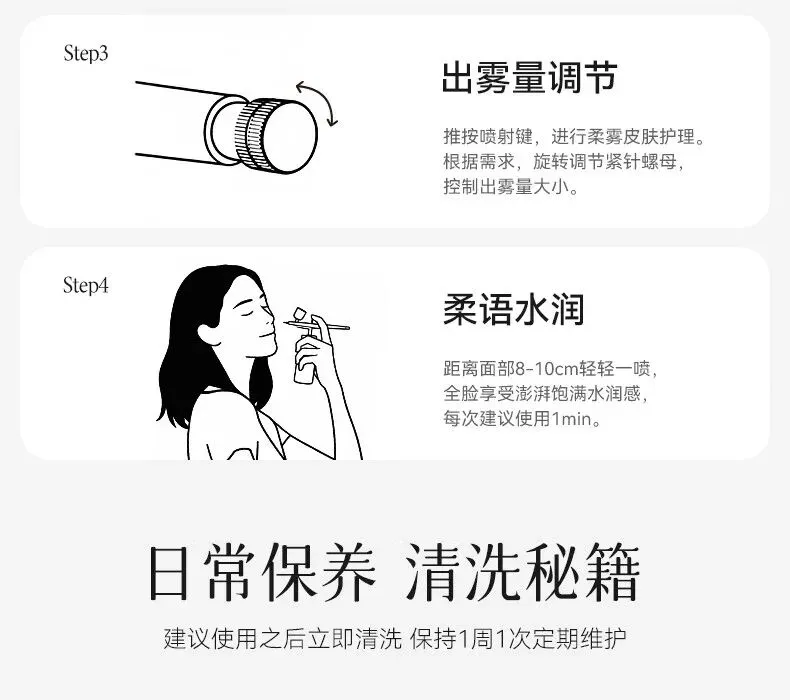 Step3

出雾量调节

推按喷射键，进行柔雾皮肤护理。根据需求，旋转调节紧针螺母，控制出雾量大小。

Step4

柔语水润

距离面部8-10cm轻轻一喷，全脸享受澎湃饱满水润感，每次建议使用1min。

日常保养 清洗秘籍

建议使用之后立即清洗 保持1周1次定期维护