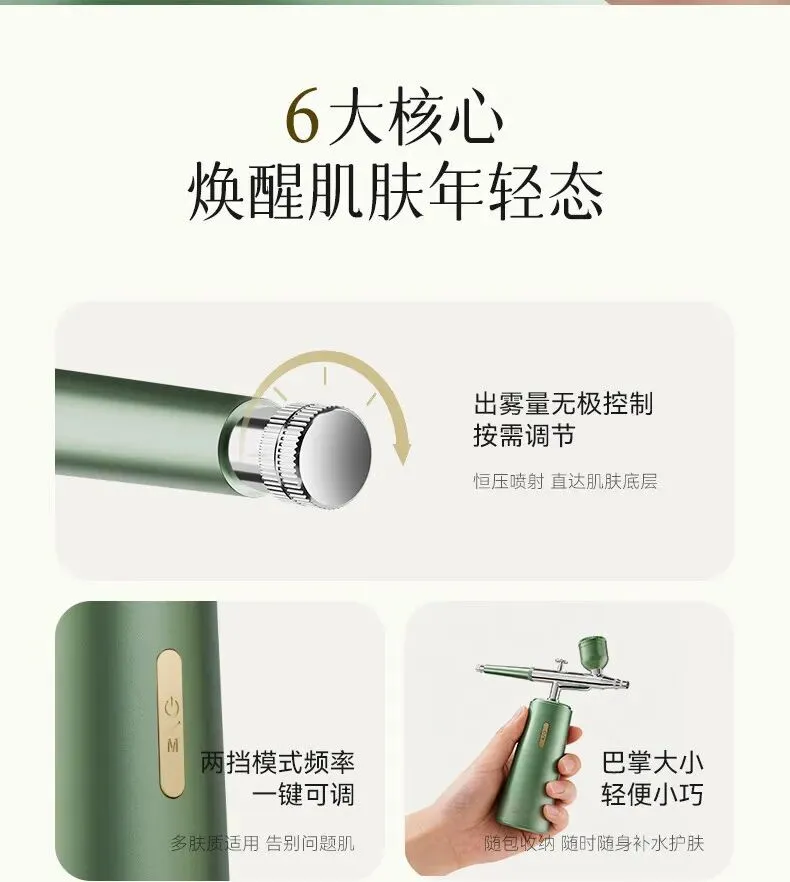 6大核心
焕醒肌肤年轻态

出雾量无极控制
按需调节

恒压喷射 直达肌肤底层

M

两挡模式频率
一键可调

多肤质适用 告别问题肌

巴掌大小
轻便小巧

随包收纳 随时随身补水护肤