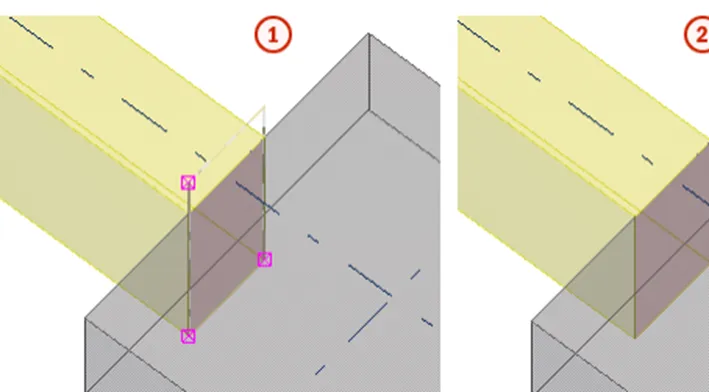 1

2