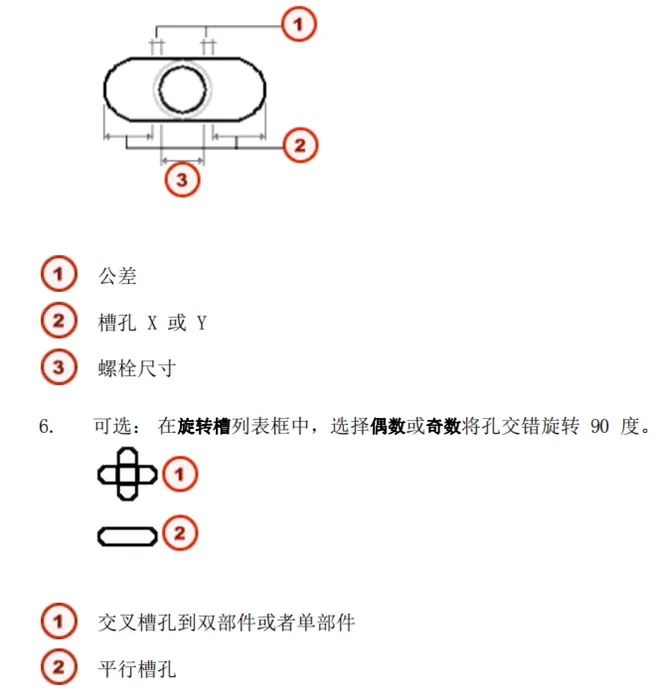 1

2

3

1 公差

2 槽孔 X 或 Y

3 螺栓尺寸

6. 可选： 在旋转槽列表框中，选择偶数或奇数将孔交错旋转 90 度。

1

2

1 交叉槽孔到双部件或者单部件

2 平行槽孔