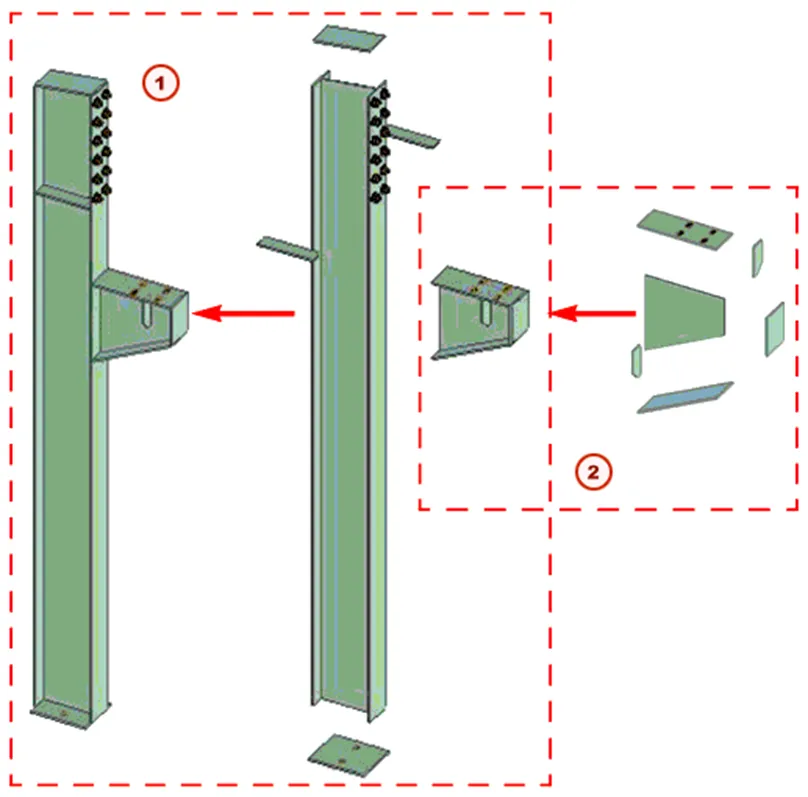 1

2