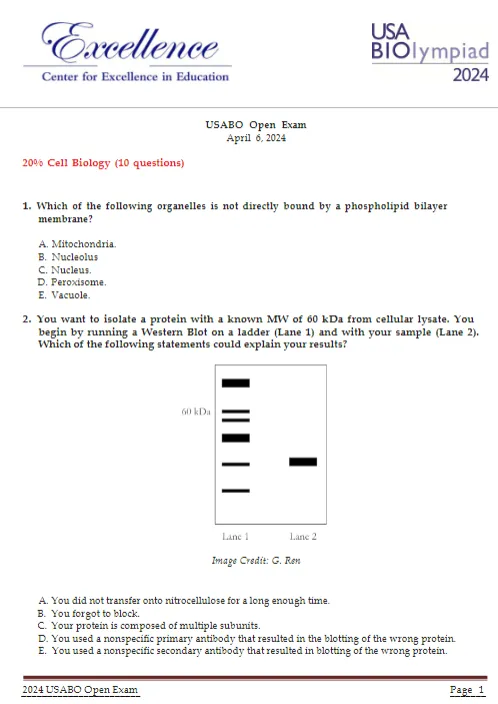 Excellence
Center for Excellence in Education

USA BIOlympiad 2024

USABO Open Exam
April 6, 2024

20% Cell Biology (10 questions)

1. Which of the following organelles is not directly bound by a phospholipid bilayer membrane?

A. Mitochondria.
B. Nucleolus
C. Nucleus.
D. Peroxisome.
E. Vacuole.

2. You want to isolate a protein with a known MW of 60 kDa from cellular lysate. You begin by running a Western Blot on a ladder (Lane 1) and with your sample (Lane 2). Which of the following statements could explain your results?

60 kDa

Lane 1 Lane 2

Image Credit: G. Ren

A. You did not transfer onto nitrocellulose for a long enough time.
B. You forgot to block.
C. Your protein is composed of multiple subunits.
D. You used a nonspecific primary antibody that resulted in the blotting of the wrong protein.
E. You used a nonspecific secondary antibody that resulted in blotting of the wrong protein.

2024 USABO Open Exam Page 1