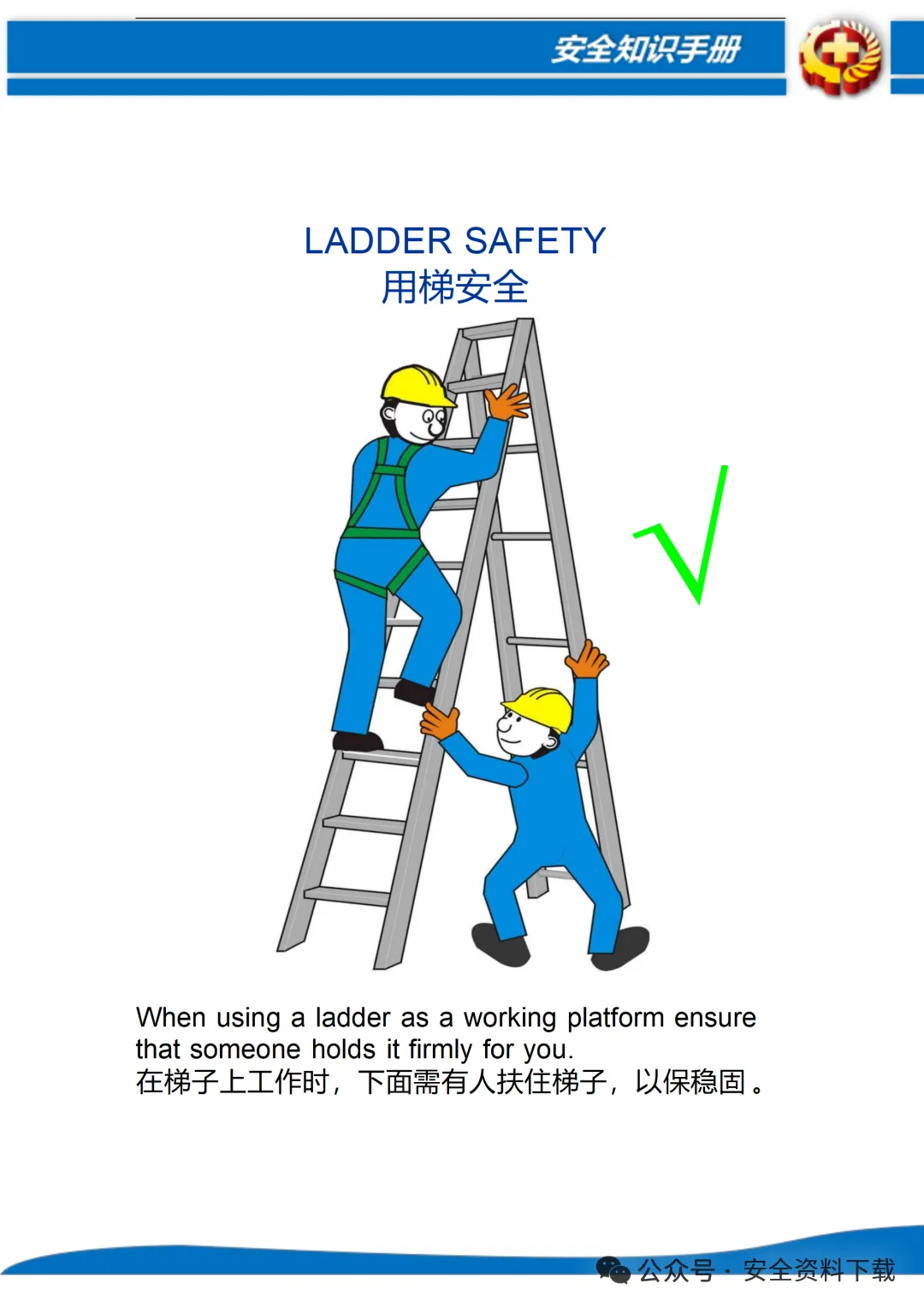 安全知识手册

LADDER SAFETY
用梯安全

√

When using a ladder as a working platform ensure that someone holds it firmly for you.
在梯子上工作时，下面需有人扶住梯子，以保稳固。

公众号 · 安全资料下载