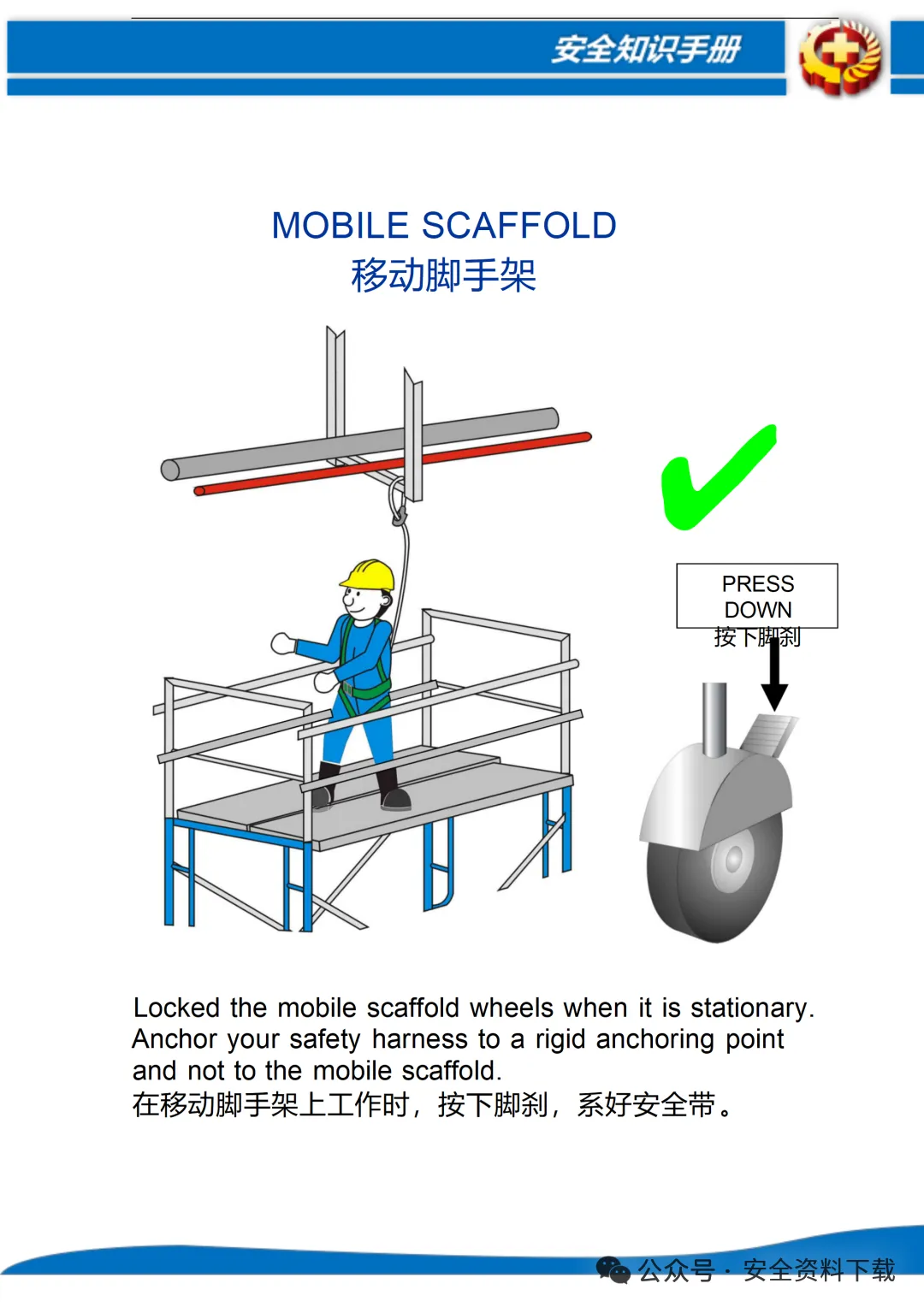 安全知识手册

MOBILE SCAFFOLD
移动脚手架

PRESS DOWN
按下脚刹

Locked the mobile scaffold wheels when it is stationary. Anchor your safety harness to a rigid anchoring point and not to the mobile scaffold.
在移动脚手架上工作时，按下脚刹，系好安全带。

公众号 · 安全资料下载