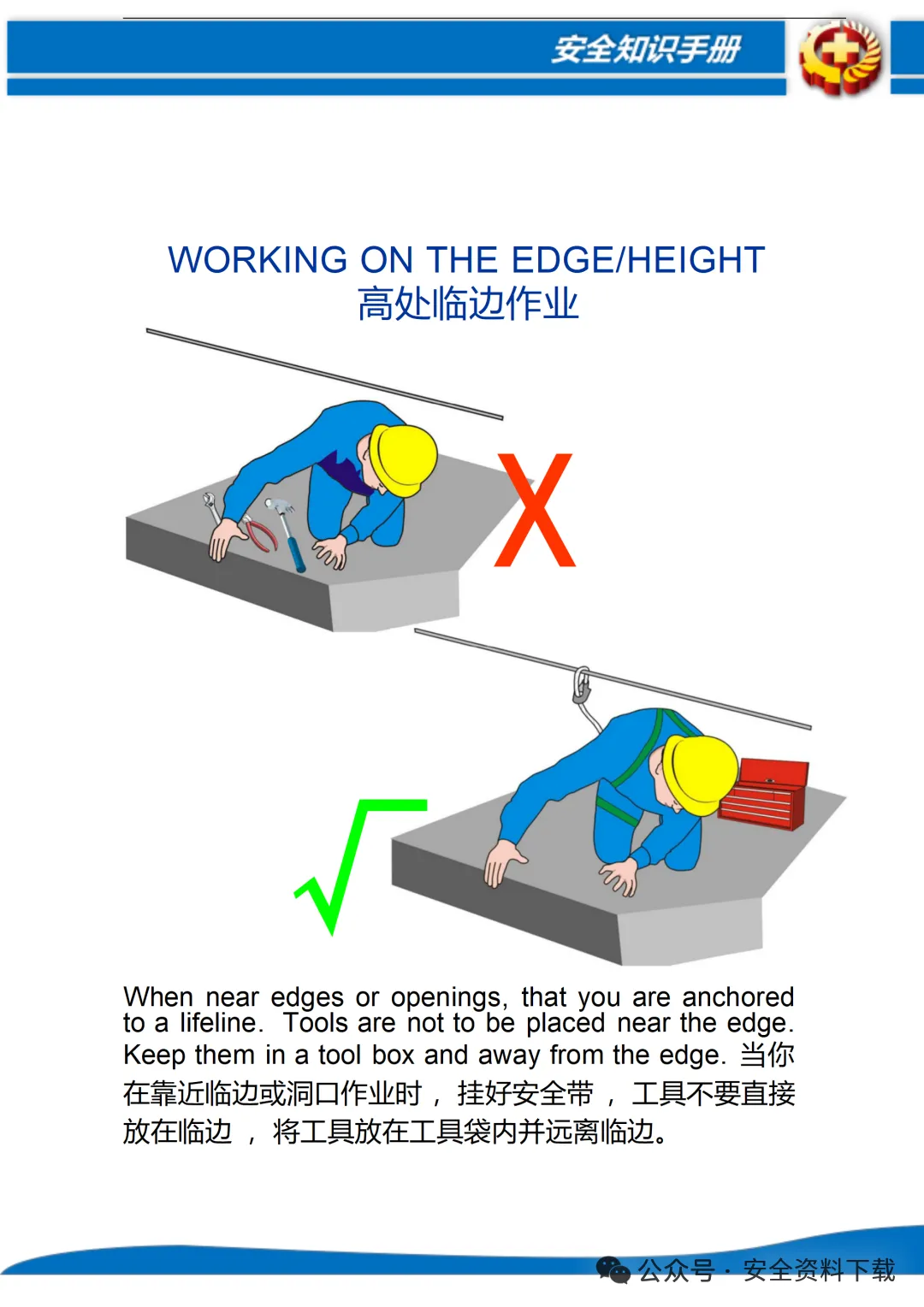 安全知识手册

WORKING ON THE EDGE/HEIGHT
高处临边作业

X

√

When near edges or openings, that you are anchored to a lifeline. Tools are not to be placed near the edge. Keep them in a tool box and away from the edge. 当你在靠近临边或洞口作业时，挂好安全带，工具不要直接放在临边，将工具放在工具袋内并远离临边。

公众号 · 安全资料下载