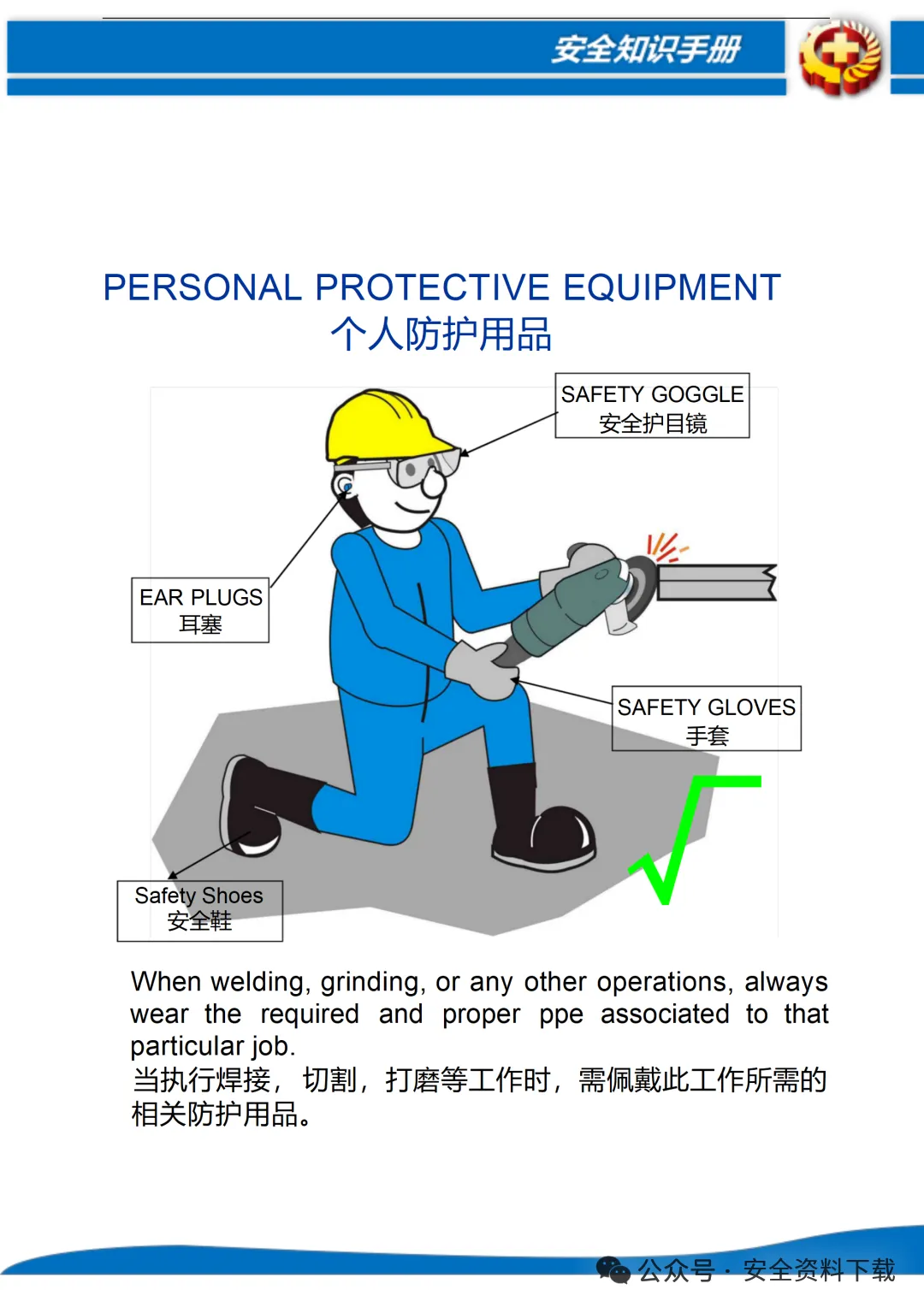 安全知识手册

PERSONAL PROTECTIVE EQUIPMENT
个人防护用品

SAFETY GOGGLE
安全护目镜

EAR PLUGS
耳塞

SAFETY GLOVES
手套

Safety Shoes
安全鞋

When welding, grinding, or any other operations, always wear the required and proper ppe associated to that particular job.
当执行焊接，切割，打磨等工作时，需佩戴此工作所需的相关防护用品。

公众号 · 安全资料下载