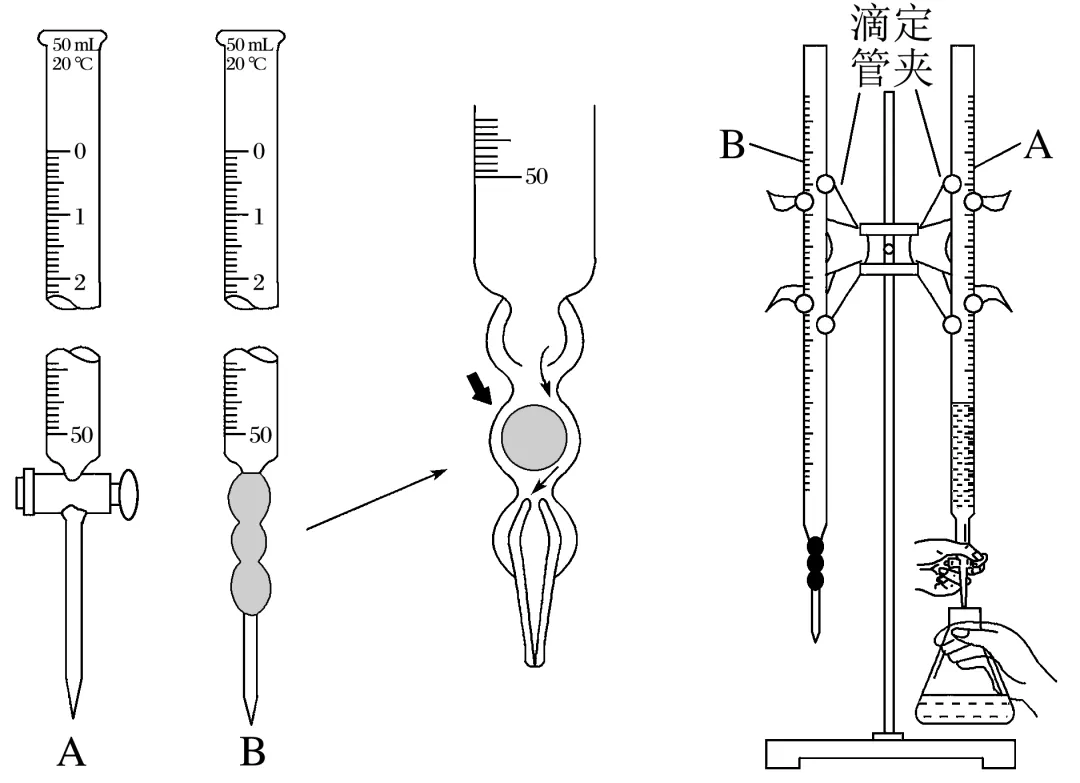 50 mL
20 ℃
0
1
2
50
A

50 mL
20 ℃
0
1
2
50
B

50

滴定管夹
B
A