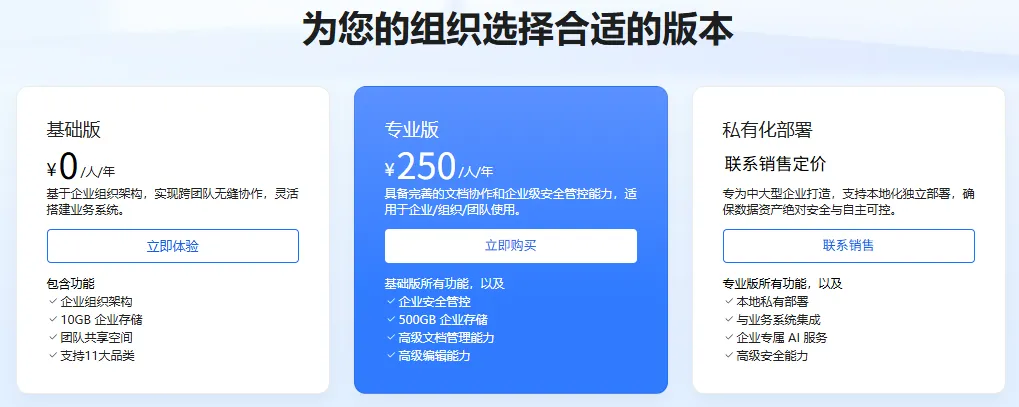 为您的组织选择合适的版本

基础版

¥0/人/年

基于企业组织架构，实现跨团队无缝协作，灵活搭建业务系统。

立即体验

包含功能

✓ 企业组织架构
✓ 10GB 企业存储
✓ 团队共享空间
✓ 支持11大品类

专业版

¥250/人/年

具备完善的文档协作和企业级安全管控能力，适用于企业/组织/团队使用。

立即购买

基础版所有功能，以及

✓ 企业安全管控
✓ 500GB 企业存储
✓ 高级文档管理能力
✓ 高级编辑能力

私有化部署

联系销售定价

专为中大型企业打造，支持本地化独立部署，确保数据资产绝对安全与自主可控。

联系销售

专业版所有功能，以及

✓ 本地私有部署
✓ 与业务系统集成
✓ 企业专属 AI 服务
✓ 高级安全能力