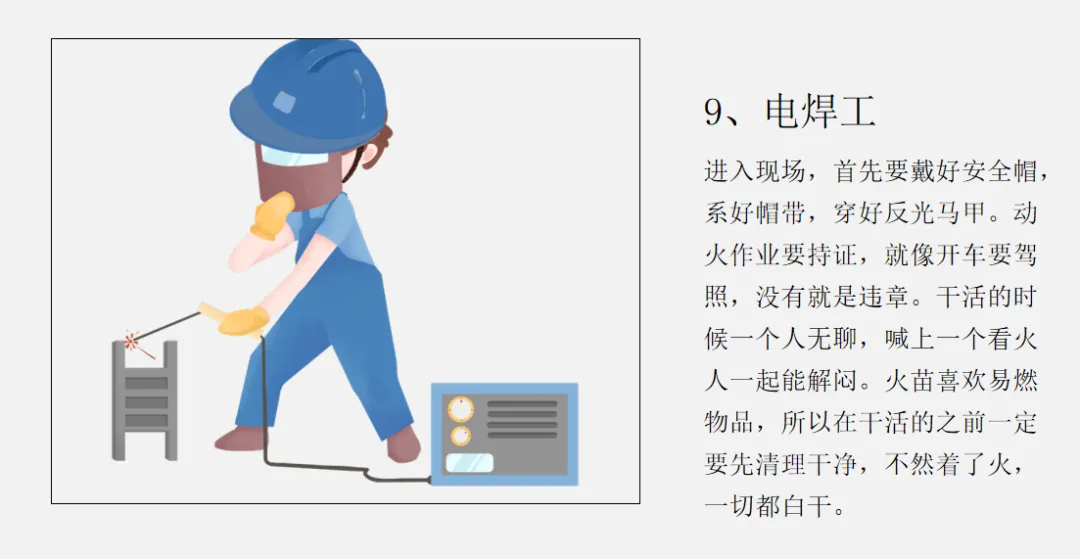 9、电焊工

进入现场，首先要戴好安全帽，系好帽带，穿好反光马甲。动火作业要持证，就像开车要驾照，没有就是违章。干活的时候一个人无聊，喊上一个看火人一起能解闷。火苗喜欢易燃物品，所以在干活的之前一定要先清理干净，不然着了火，一切都白干。