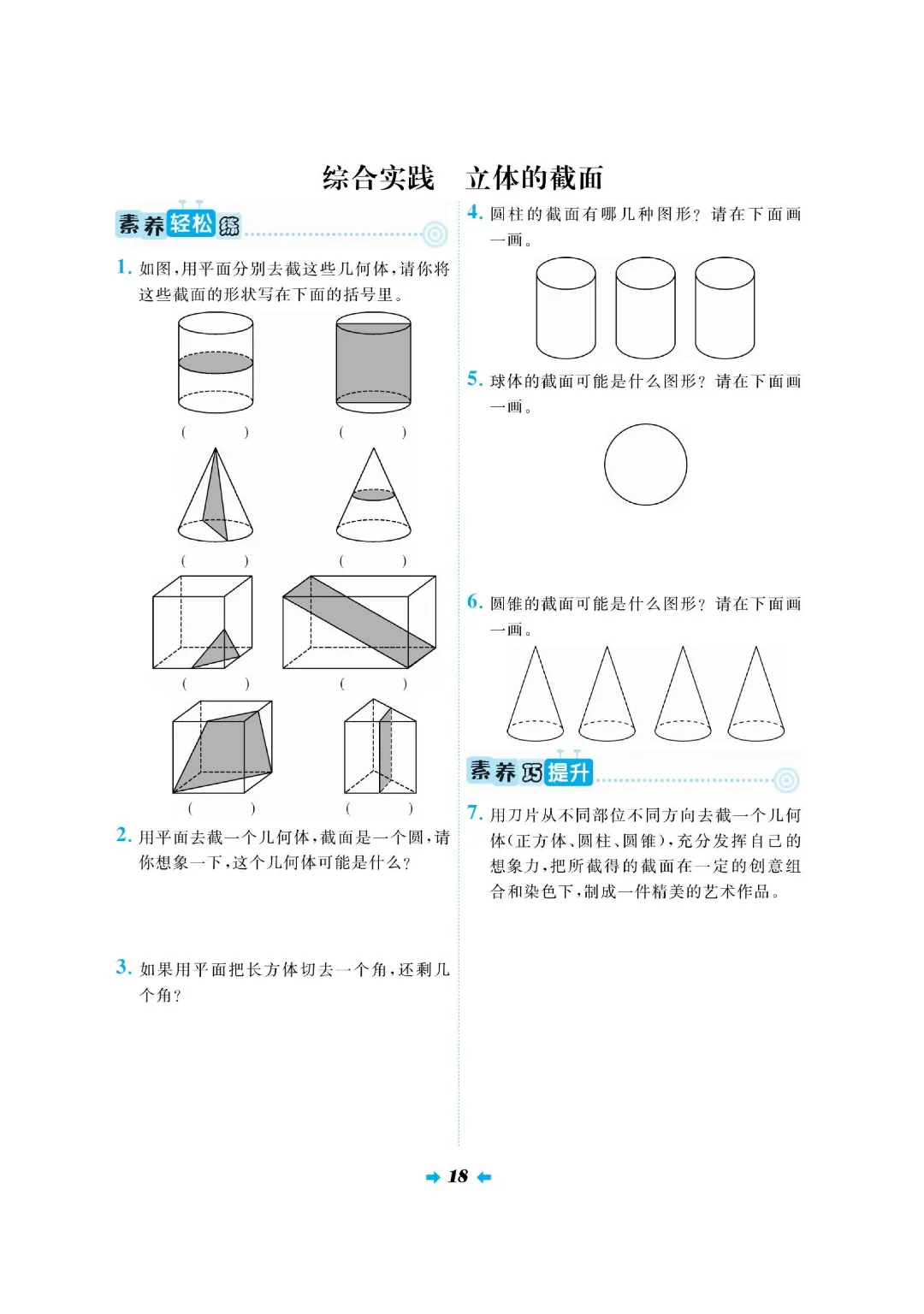 综合实践　立体的截面

素养轻松练

1. 如图，用平面分别去截这些几何体，请你将这些截面的形状写在下面的括号里。

(　　)　(　　)

(　　)　(　　)

(　　)　(　　)

(　　)　(　　)

2. 用平面去截一个几何体，截面是一个圆，请你想象一下，这个几何体可能是什么？

3. 如果用平面把长方体切去一个角，还剩几个角？

4. 圆柱的截面有哪几种图形？请在下面画一画。

5. 球体的截面可能是什么图形？请在下面画一画。

6. 圆锥的截面可能是什么图形？请在下面画一画。

素养巧提升

7. 用刀片从不同部位不同方向去截一个几何体（正方体、圆柱、圆锥），充分发挥自己的想象力，把所截得的截面在一定的创意组合和染色下，制成一件精美的艺术作品。

18