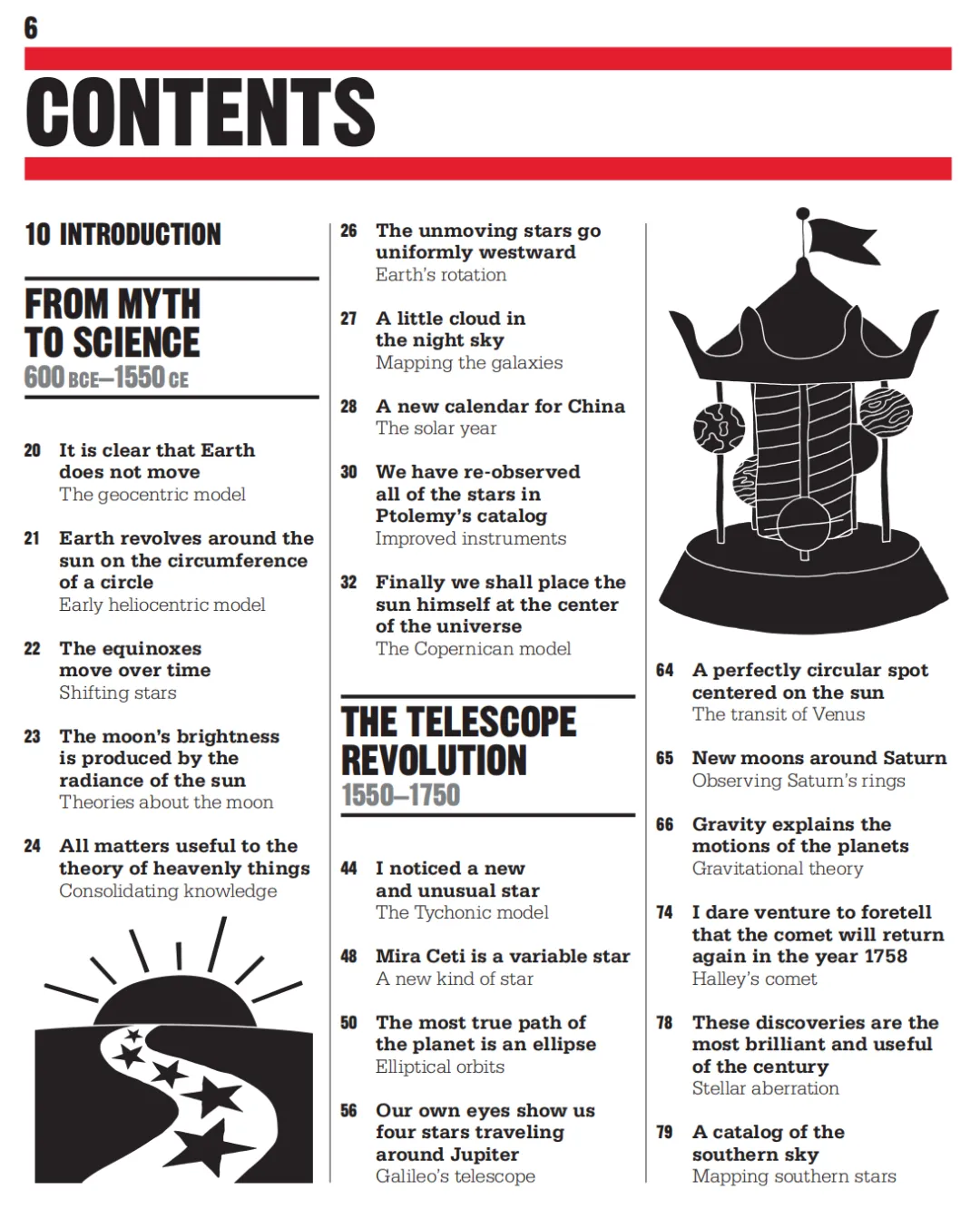 6

CONTENTS

10 INTRODUCTION

FROM MYTH TO SCIENCE
600 BCE–1550 CE

20 It is clear that Earth does not move
The geocentric model

21 Earth revolves around the sun on the circumference of a circle
Early heliocentric model

22 The equinoxes move over time
Shifting stars

23 The moon's brightness is produced by the radiance of the sun
Theories about the moon

24 All matters useful to the theory of heavenly things
Consolidating knowledge

26 The unmoving stars go uniformly westward
Earth's rotation

27 A little cloud in the night sky
Mapping the galaxies

28 A new calendar for China
The solar year

30 We have re-observed all of the stars in Ptolemy's catalog
Improved instruments

32 Finally we shall place the sun himself at the center of the universe
The Copernican model

THE TELESCOPE REVOLUTION
1550–1750

44 I noticed a new and unusual star
The Tychonic model

48 Mira Ceti is a variable star
A new kind of star

50 The most true path of the planet is an ellipse
Elliptical orbits

56 Our own eyes show us four stars traveling around Jupiter
Galileo's telescope

64 A perfectly circular spot centered on the sun
The transit of Venus

65 New moons around Saturn
Observing Saturn's rings

66 Gravity explains the motions of the planets
Gravitational theory

74 I dare venture to foretell that the comet will return again in the year 1758
Halley's comet

78 These discoveries are the most brilliant and useful of the century
Stellar aberration

79 A catalog of the southern sky
Mapping southern stars