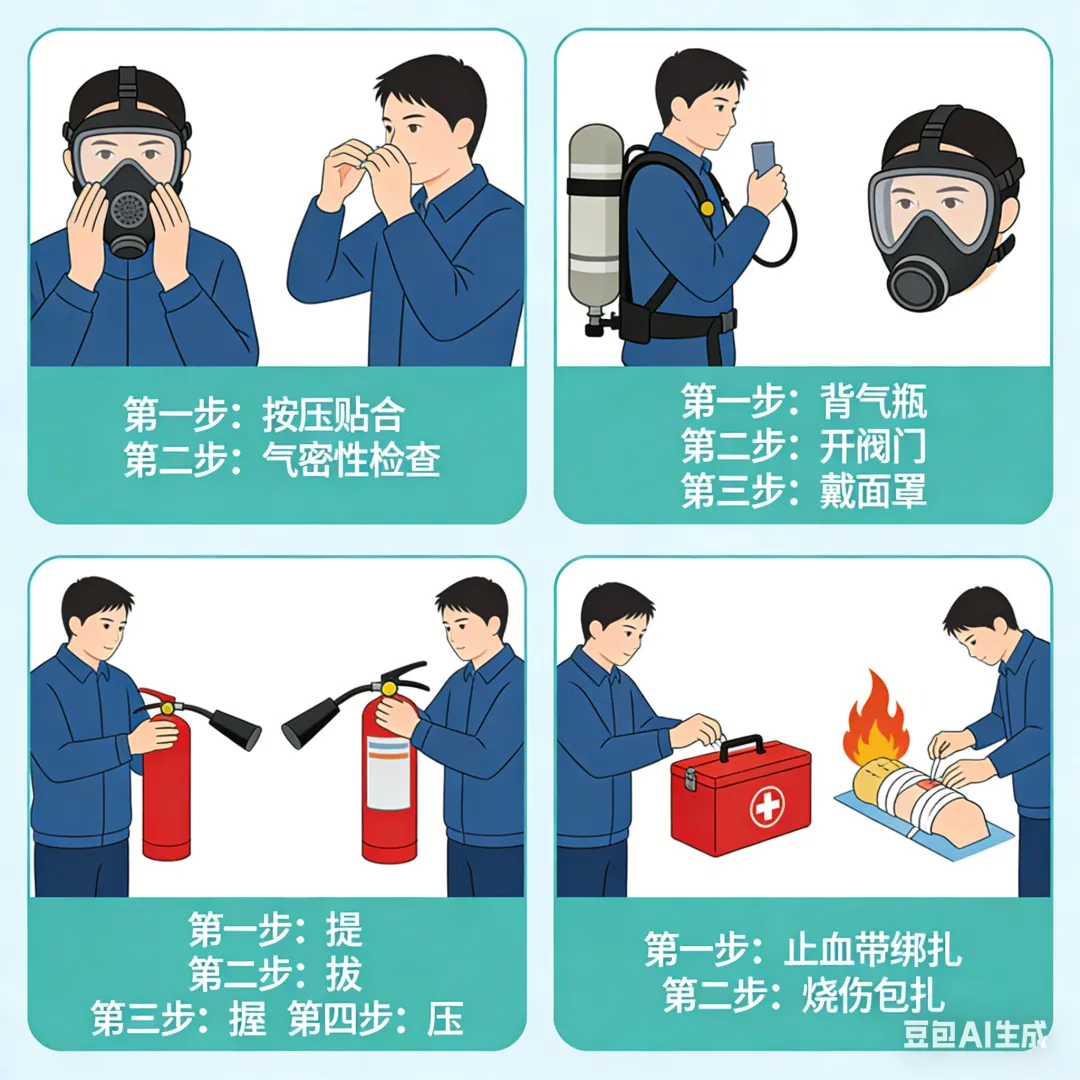 第一步：按压贴合
第二步：气密性检查

第一步：背气瓶
第二步：开阀门
第三步：戴面罩

第一步：提
第二步：拔
第三步：握 第四步：压

第一步：止血带绑扎
第二步：烧伤包扎

豆包AI生成