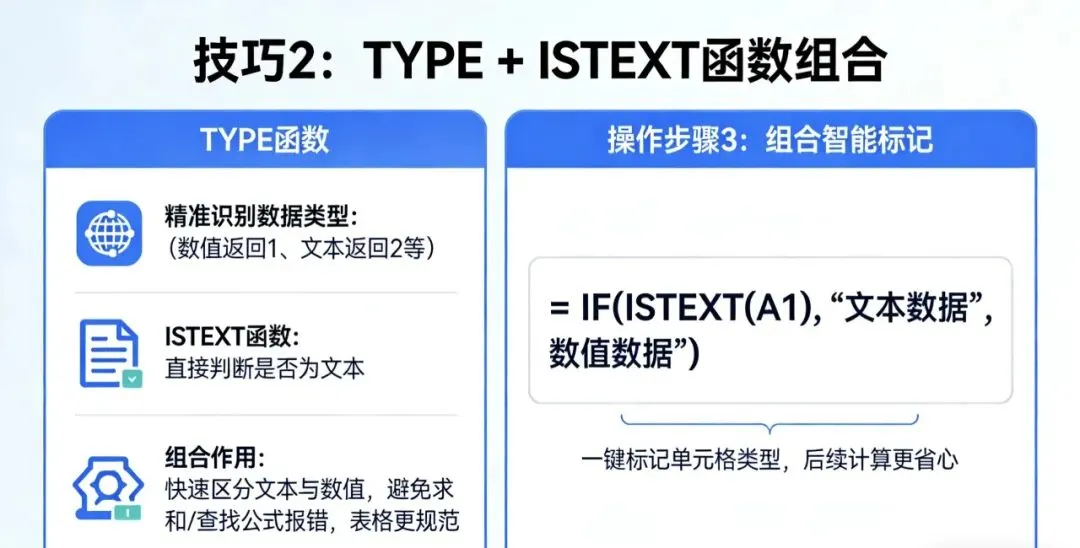 技巧2：TYPE + ISTEXT函数组合

TYPE函数

精准识别数据类型：
（数值返回1、文本返回2等）

ISTEXT函数：
直接判断是否为文本

组合作用：
快速区分文本与数值，避免求和/查找公式报错，表格更规范

操作步骤3：组合智能标记

= IF(ISTEXT(A1), “文本数据”, 数值数据”)

一键标记单元格类型，后续计算更省心