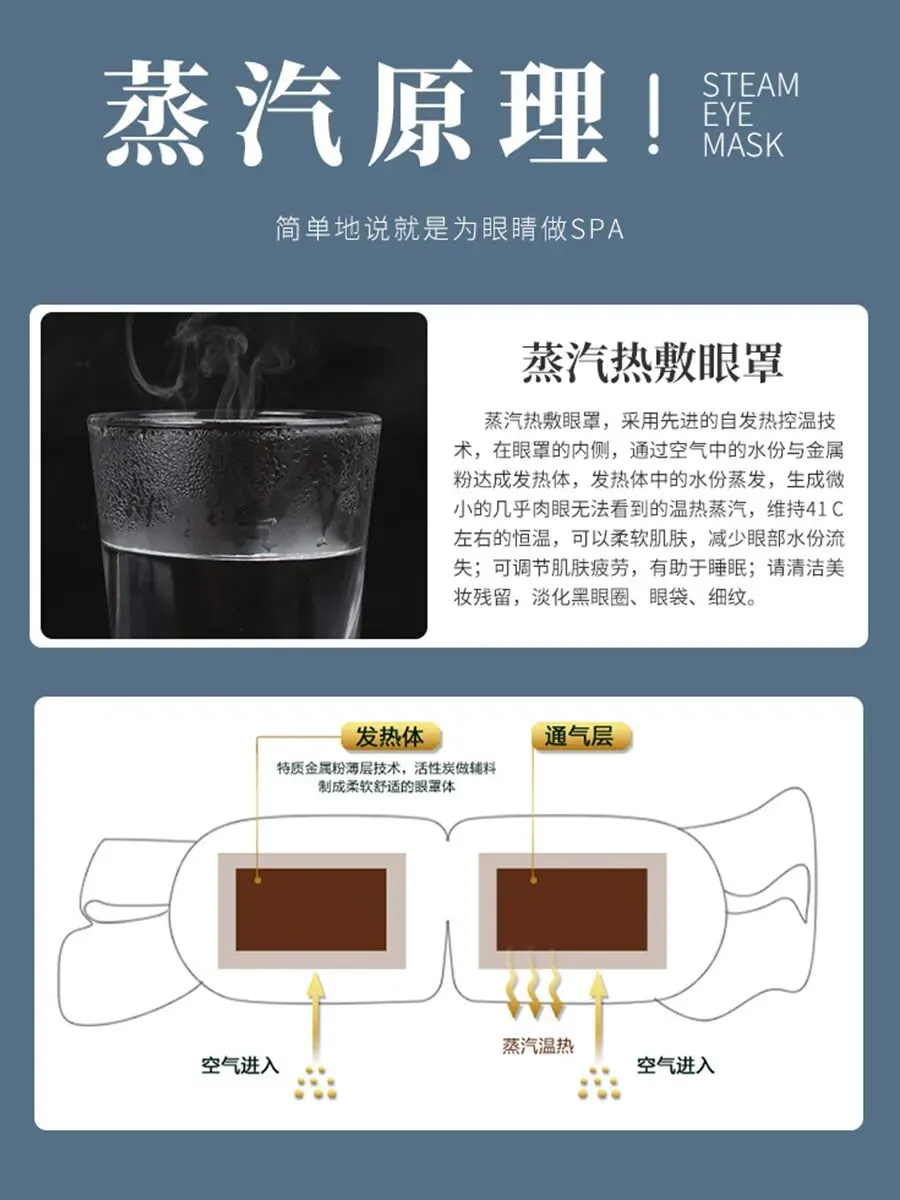 蒸汽原理！ STEAM EYE MASK

简单地说就是为眼睛做SPA

蒸汽热敷眼罩

蒸汽热敷眼罩，采用先进的自发热控温技术，在眼罩的内侧，通过空气中的水份与金属粉达成发热体，发热体中的水份蒸发，生成微小的几乎肉眼无法看到的温热蒸汽，维持41 C左右的恒温，可以柔软肌肤，减少眼部水份流失；可调节肌肤疲劳，有助于睡眠；请清洁美妆残留，淡化黑眼圈、眼袋、细纹。

发热体

特质金属粉薄层技术，活性炭做辅料制成柔软舒适的眼罩体

通气层

空气进入

蒸汽温热

空气进入