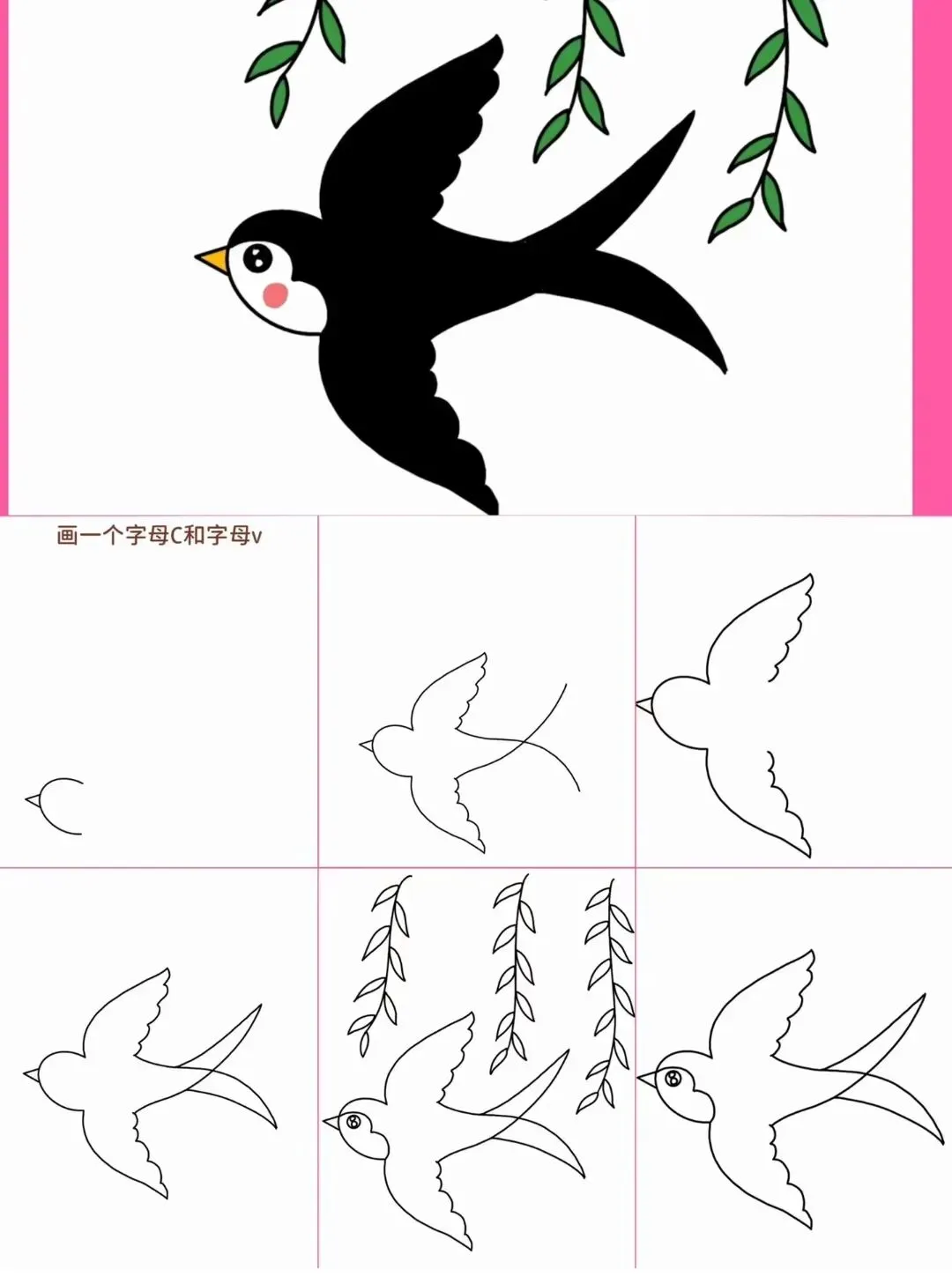 画一个字母C和字母v