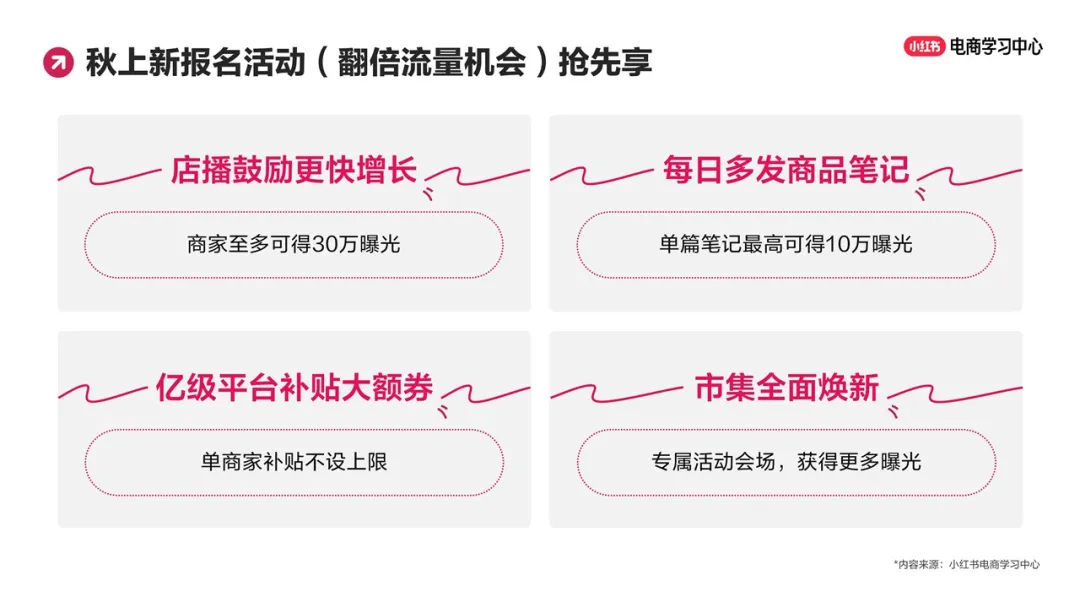 秋上新报名活动（翻倍流量机会）抢先享

小红书 电商学习中心

店播鼓励更快增长

商家至多可得30万曝光

每日多发商品笔记

单篇笔记最高可得10万曝光

亿级平台补贴大额券

单商家补贴不设上限

市集全面焕新

专属活动会场，获得更多曝光

*内容来源：小红书电商学习中心