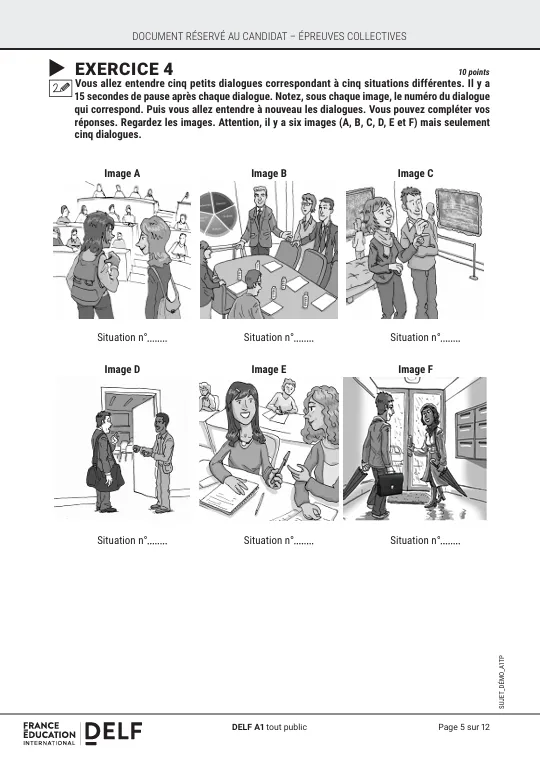 DOCUMENT RÉSERVÉ AU CANDIDAT – ÉPREUVES COLLECTIVES

EXERCICE 4

10 points

Vous allez entendre cinq petits dialogues correspondant à cinq situations différentes. Il y a 15 secondes de pause après chaque dialogue. Notez, sous chaque image, le numéro du dialogue qui correspond. Puis vous allez entendre à nouveau les dialogues. Vous pouvez compléter vos réponses. Regardez les images. Attention, il y a six images (A, B, C, D, E et F) mais seulement cinq dialogues.

Image A

Situation n°........

Image B

Situation n°........

Image C

Situation n°........

Image D

Situation n°........

Image E

Situation n°........

Image F

Situation n°........

SUJET_DÉMO_A1TP

FRANCE ÉDUCATION INTERNATIONAL DELF

DELF A1 tout public

Page 5 sur 12