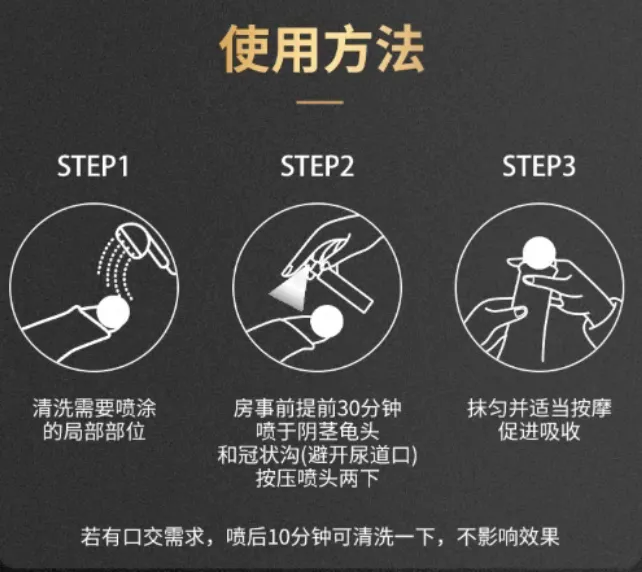 使用方法

STEP1

清洗需要喷涂的局部部位

STEP2

房事前提前30分钟喷于阴茎龟头和冠状沟(避开尿道口)按压喷头两下

STEP3

抹匀并适当按摩促进吸收

若有口交需求，喷后10分钟可清洗一下，不影响效果