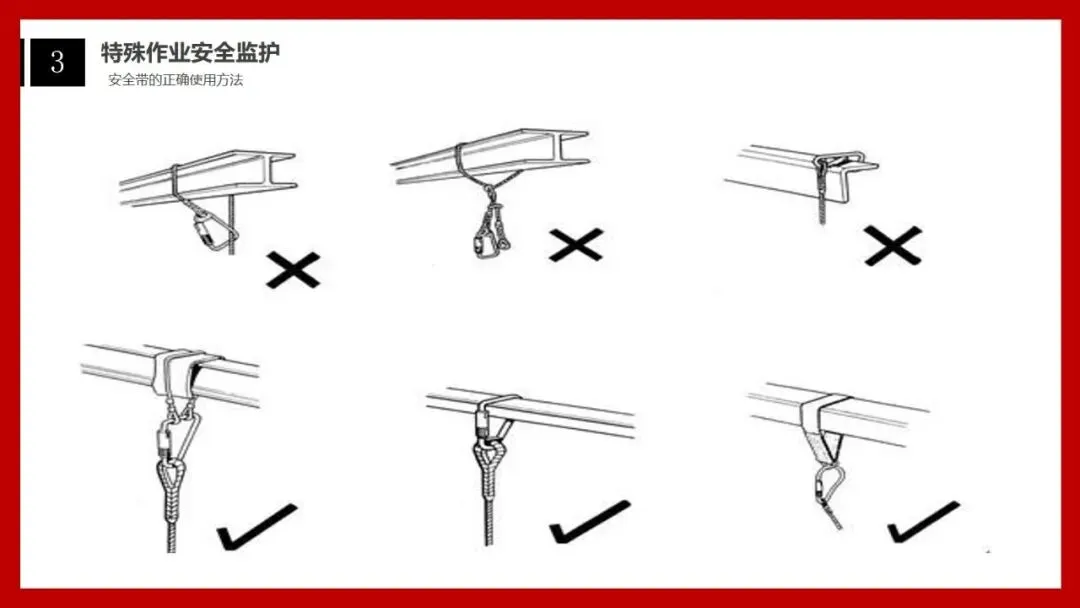 3 特殊作业安全监护
安全带的正确使用方法