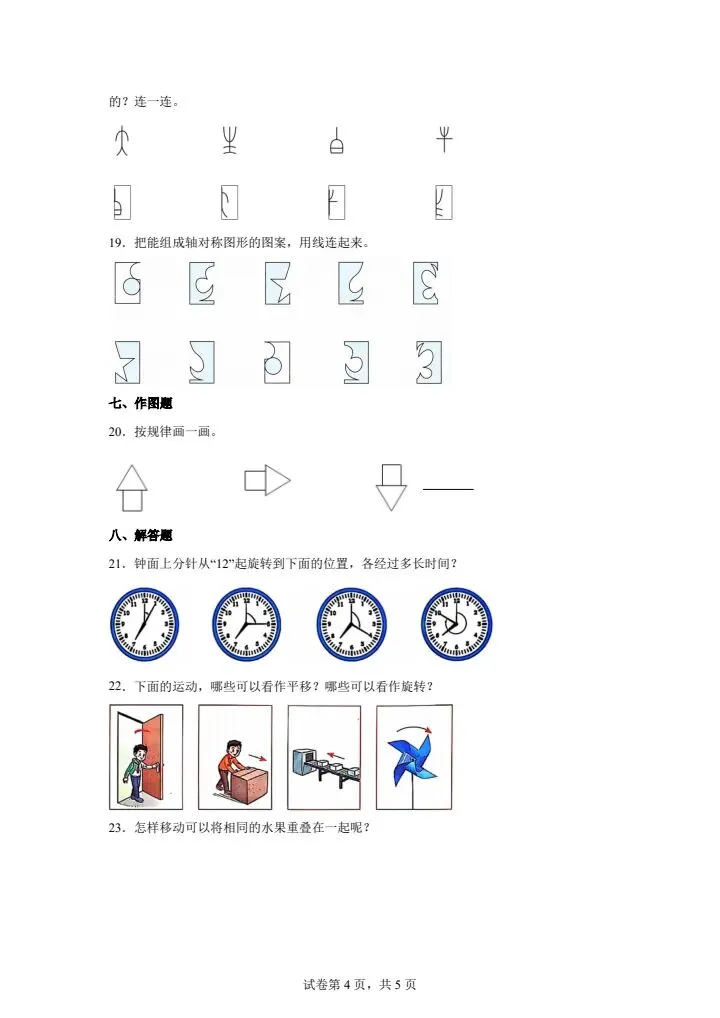 的？连一连。

19．把能组成轴对称图形的图案，用线连起来。

七、作图题

20．按规律画一画。

八、解答题

21．钟面上分针从“12”起旋转到下面的位置，各经过多长时间？

22．下面的运动，哪些可以看作平移？哪些可以看作旋转？

23．怎样移动可以将相同的水果重叠在一起呢？

试卷第 4 页，共 5 页