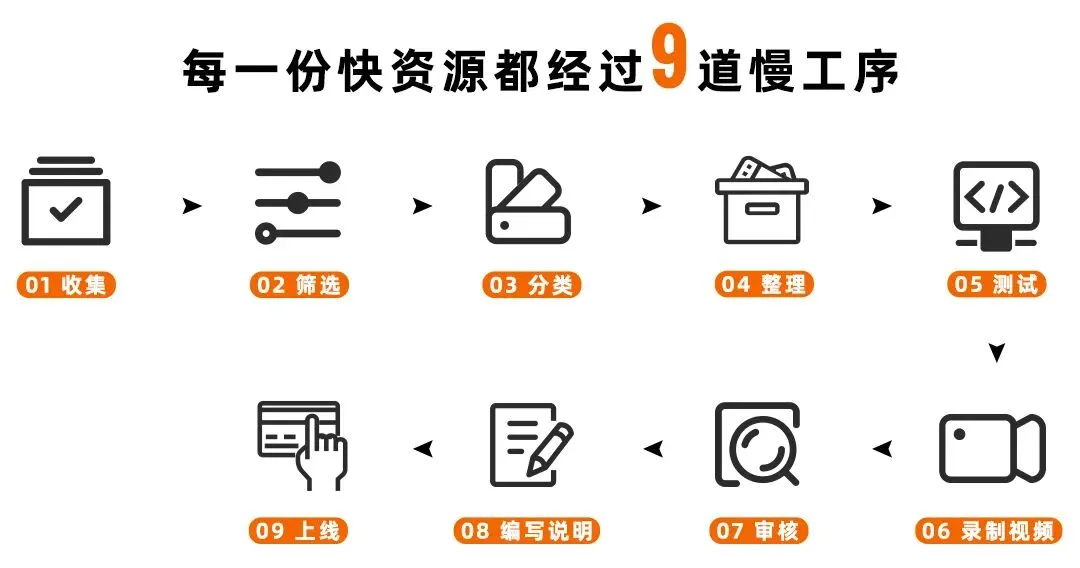 每一份快资源都经过9道慢工序

01 收集

02 筛选

03 分类

04 整理

05 测试

06 录制视频

07 审核

08 编写说明

09 上线