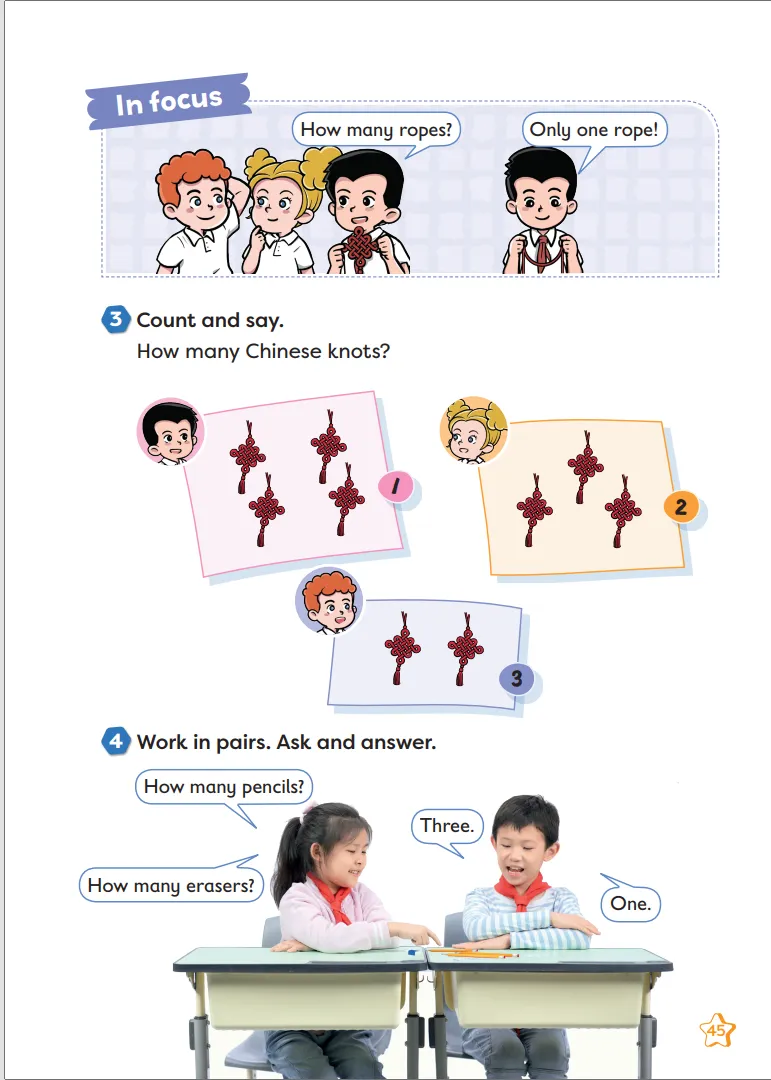 In focus

How many ropes?

Only one rope!

3 Count and say.
How many Chinese knots?

1

2

3

4 Work in pairs. Ask and answer.

How many pencils?

Three.

How many erasers?

One.

45