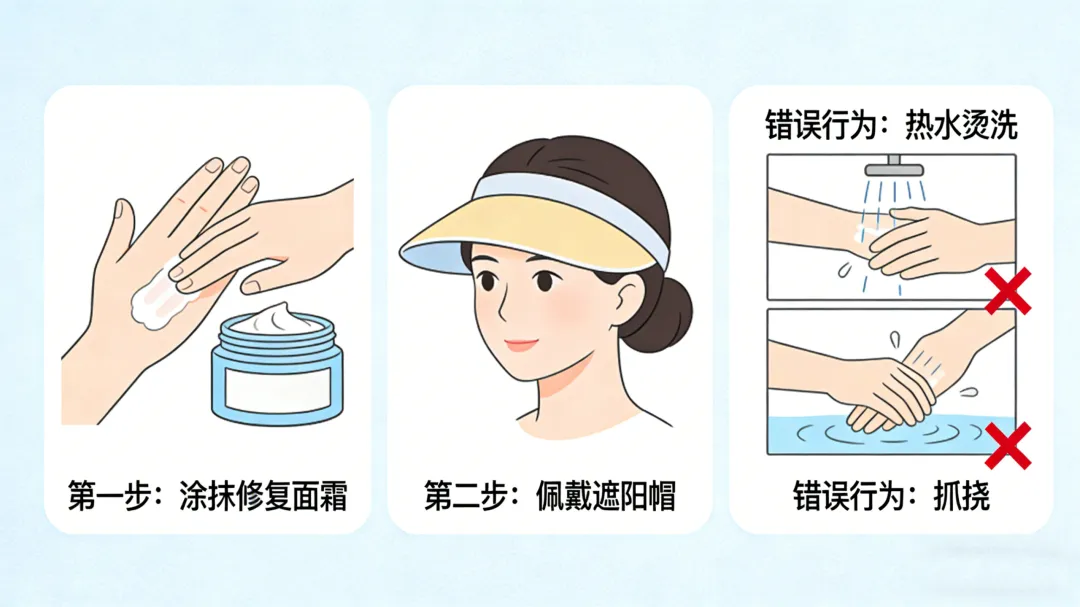 第一步：涂抹修复面霜

第二步：佩戴遮阳帽

错误行为：热水烫洗

错误行为：抓挠