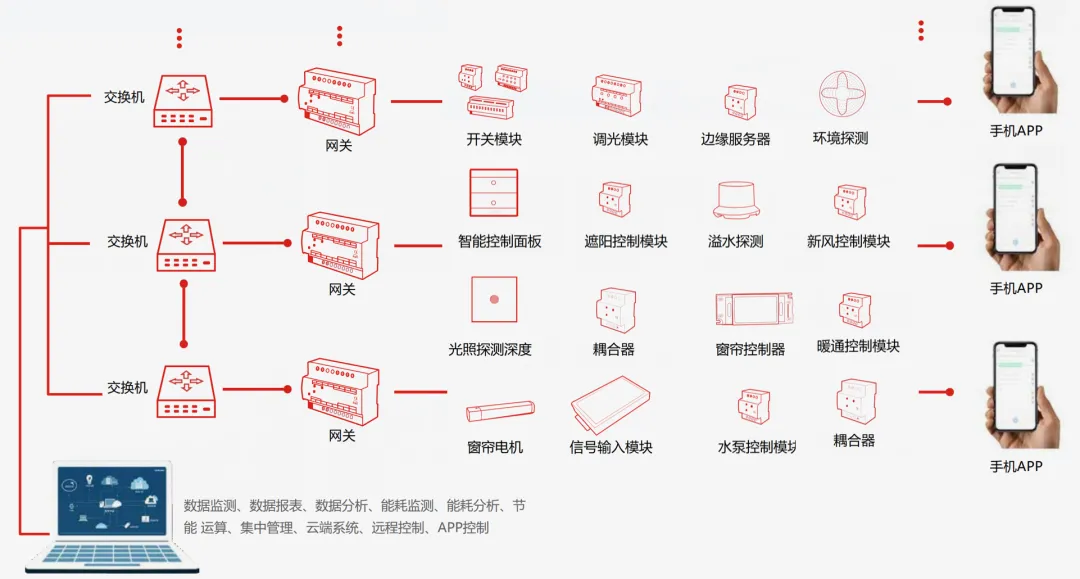 交换机

网关

开关模块

调光模块

边缘服务器

环境探测

手机APP

交换机

网关

智能控制面板

遮阳控制模块

溢水探测

新风控制模块

手机APP

光照探测深度

耦合器

窗帘控制器

暖通控制模块

交换机

网关

窗帘电机

信号输入模块

水泵控制模块

耦合器

手机APP

数据监测、数据报表、数据分析、能耗监测、能耗分析、节能 运算、集中管理、云端系统、远程控制、APP控制