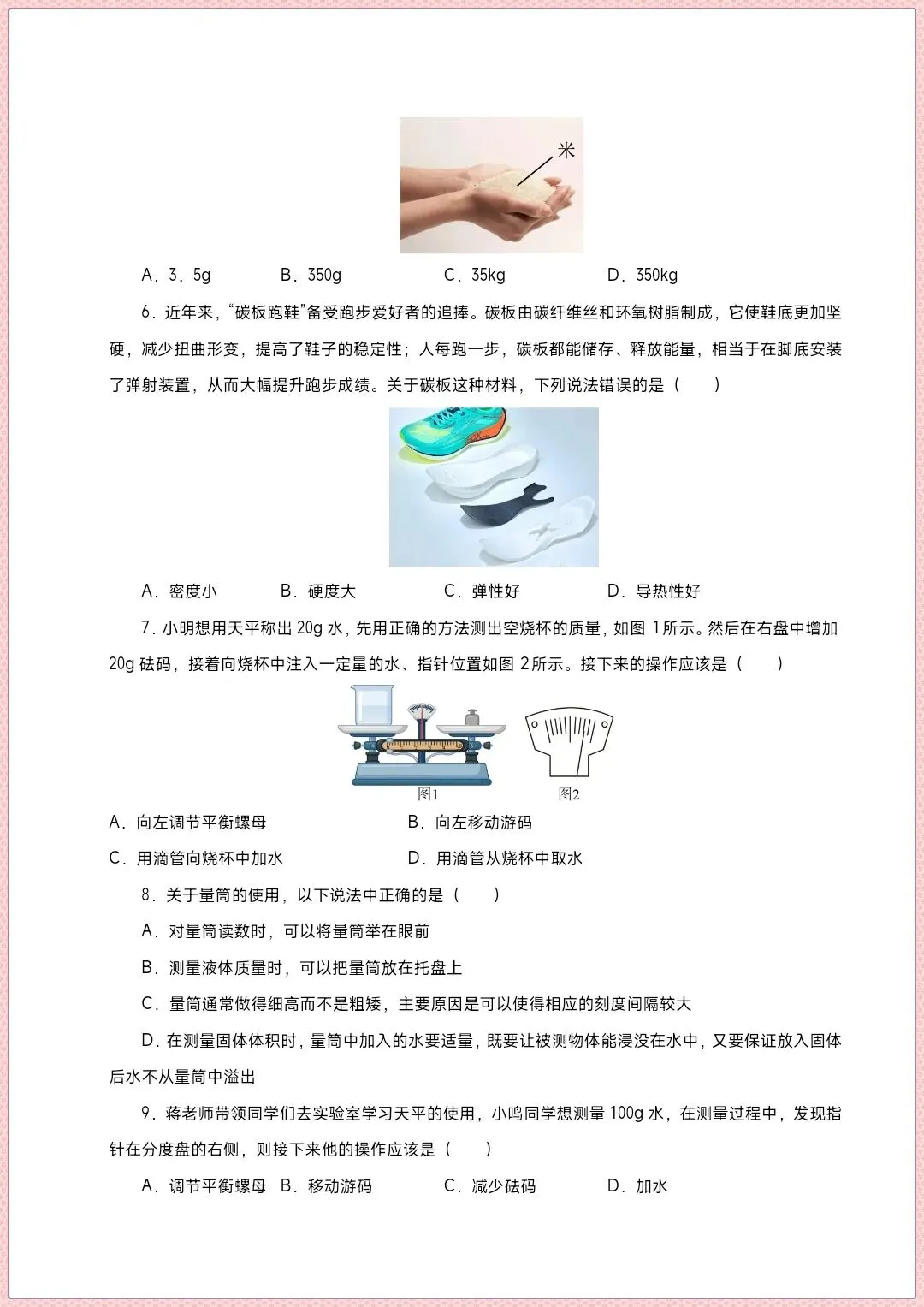 米

A．3．5g　B．350g　C．35kg　D．350kg

6．近年来，“碳板跑鞋”备受跑步爱好者的追捧。碳板由碳纤维丝和环氧树脂制成，它使鞋底更加坚硬，减少扭曲形变，提高了鞋子的稳定性；人每跑一步，碳板都能储存、释放能量，相当于在脚底安装了弹射装置，从而大幅提升跑步成绩。关于碳板这种材料，下列说法错误的是（　　）

A．密度小　B．硬度大　C．弹性好　D．导热性好

7．小明想用天平称出 20g 水，先用正确的方法测出空烧杯的质量，如图 1 所示。然后在右盘中增加 20g 砝码，接着向烧杯中注入一定量的水、指针位置如图 2 所示。接下来的操作应该是（　　）

图1　图2

A．向左调节平衡螺母　B．向左移动游码

C．用滴管向烧杯中加水　D．用滴管从烧杯中取水

8．关于量筒的使用，以下说法中正确的是（　　）

A．对量筒读数时，可以将量筒举在眼前

B．测量液体质量时，可以把量筒放在托盘上

C．量筒通常做得细高而不是粗矮，主要原因是可以使得相应的刻度间隔较大

D．在测量固体体积时，量筒中加入的水要适量，既要让被测物体能浸没在水中，又要保证放入固体后水不从量筒中溢出

9．蒋老师带领同学们去实验室学习天平的使用，小鸣同学想测量 100g 水，在测量过程中，发现指针在分度盘的右侧，则接下来他的操作应该是（　　）

A．调节平衡螺母　B．移动游码　C．减少砝码　D．加水