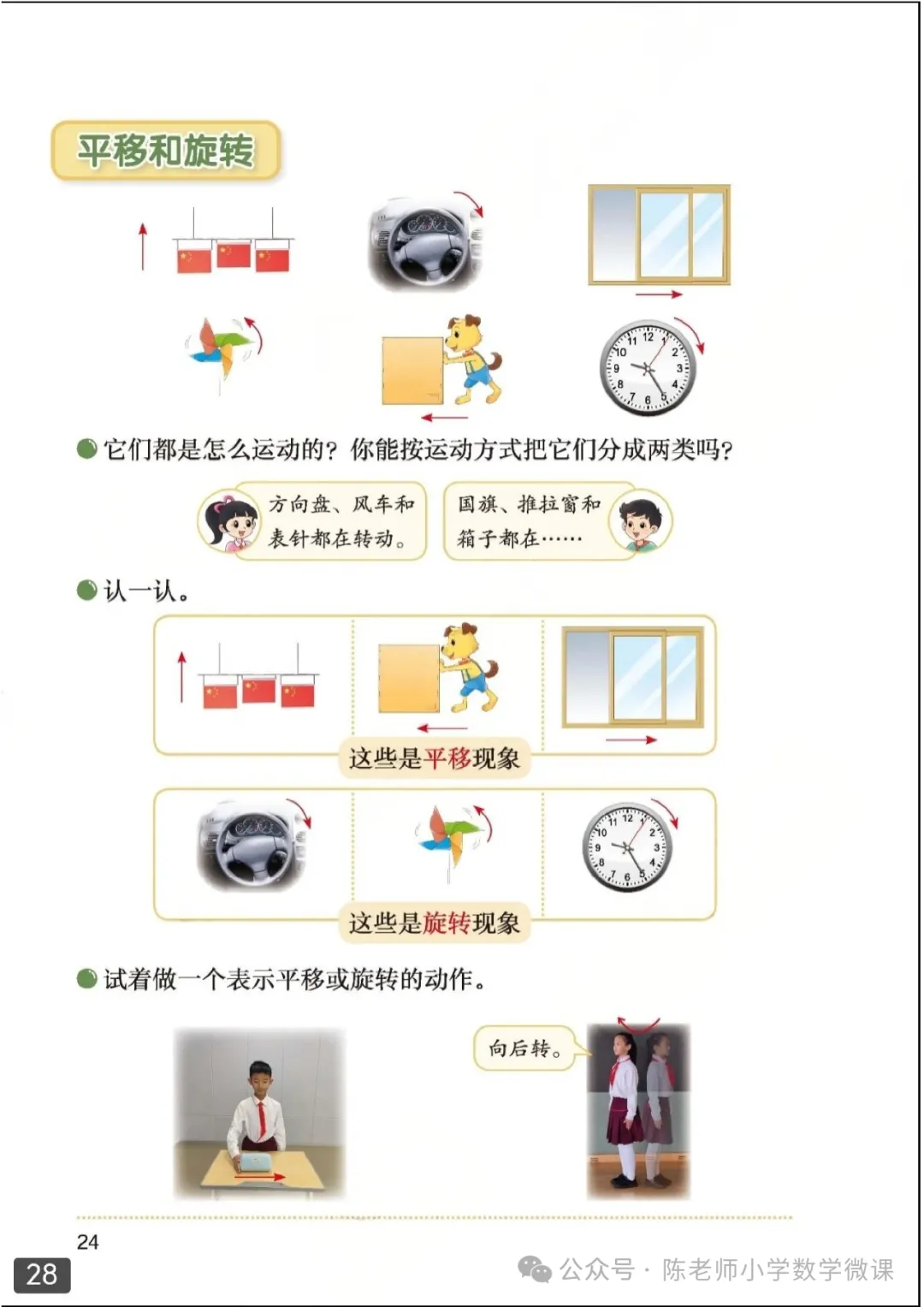 平移和旋转

11 12 1 2 3 4 5 6 7 8 9 10

它们都是怎么运动的？你能按运动方式把它们分成两类吗？

方向盘、风车和表针都在转动。

国旗、推拉窗和箱子都在……

认一认。

这些是平移现象

11 12 1 2 3 4 5 6 7 8 9 10

这些是旋转现象

试着做一个表示平移或旋转的动作。

向后转。

24

28

公众号 · 陈老师小学数学微课