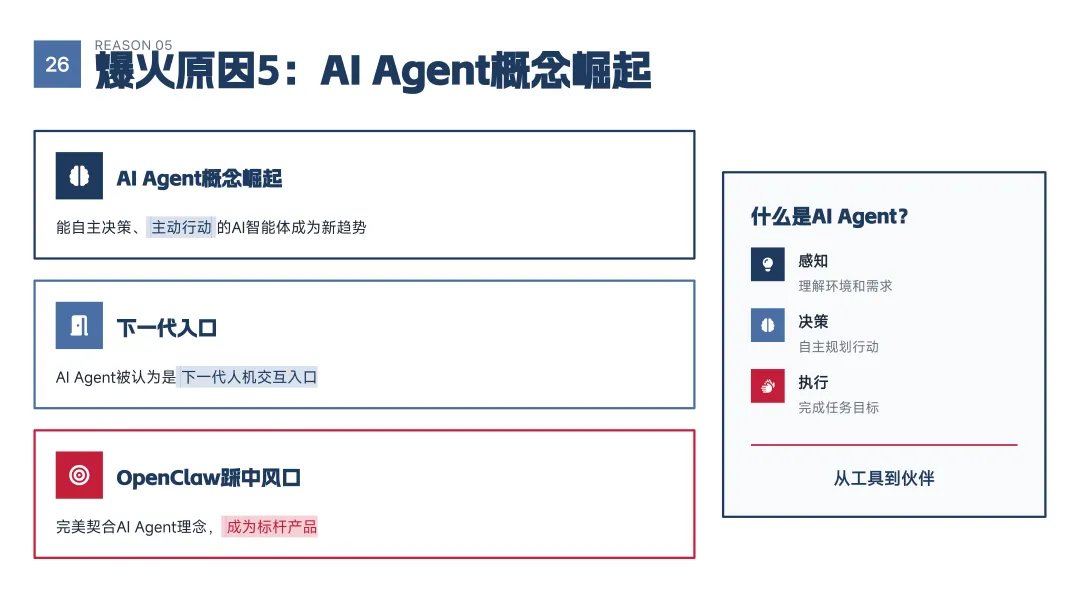 26

REASON 05

爆火原因5：AI Agent概念崛起

AI Agent概念崛起

能自主决策、主动行动的AI智能体成为新趋势

下一代入口

AI Agent被认为是下一代人机交互入口

OpenClaw踩中风口

完美契合AI Agent理念，成为标杆产品

什么是AI Agent?

感知

理解环境和需求

决策

自主规划行动

执行

完成任务目标

从工具到伙伴