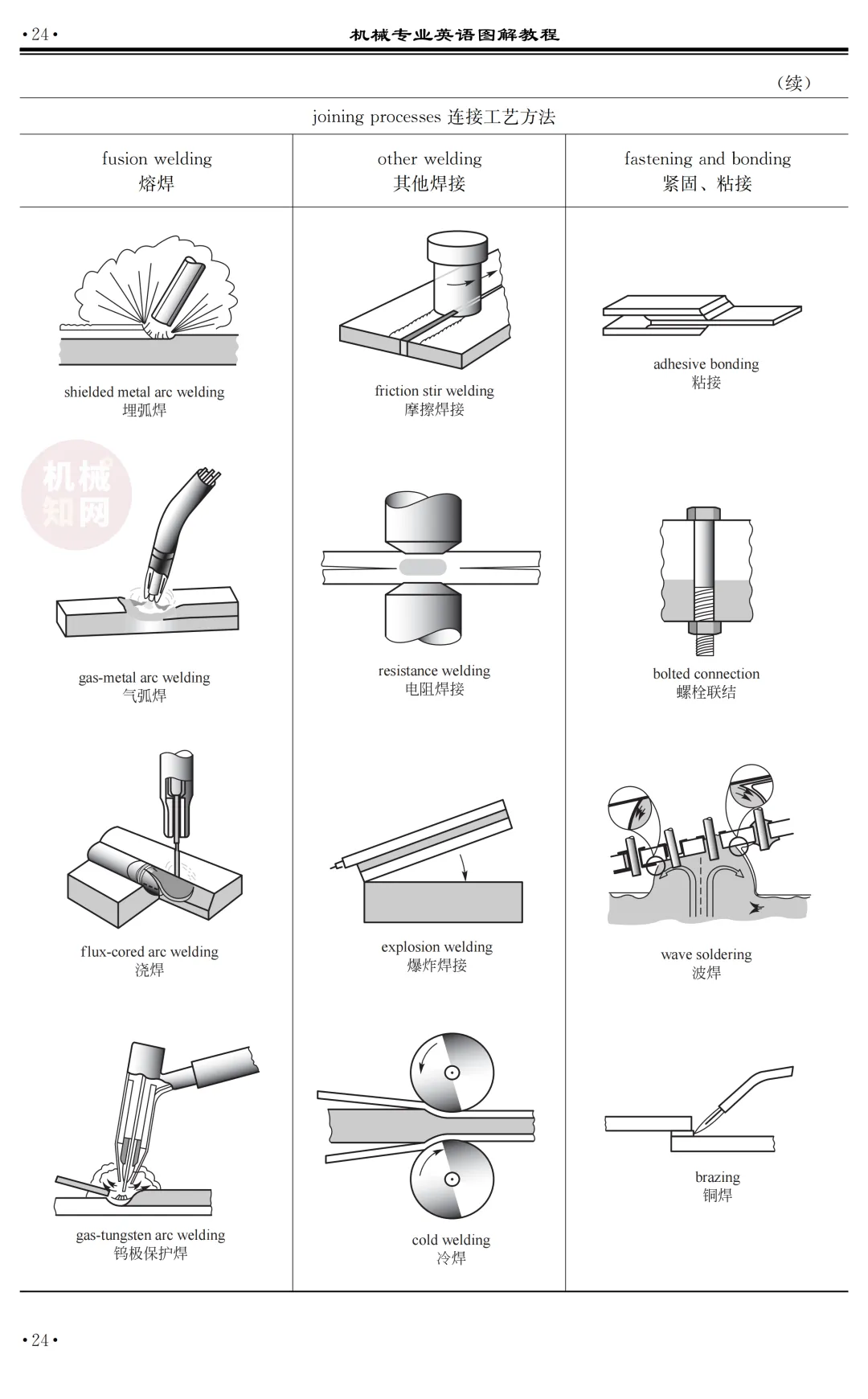 •24•

机械专业英语图解教程

（续）

joining processes 连接工艺方法

| fusion welding 熔焊 | other welding 其他焊接 | fastening and bonding 紧固、粘接 |
|---|---|---|
| shielded metal arc welding 埋弧焊 | friction stir welding 摩擦焊接 | adhesive bonding 粘接 |
| gas-metal arc welding 气弧焊 | resistance welding 电阻焊接 | bolted connection 螺栓联结 |
| flux-cored arc welding 浇焊 | explosion welding 爆炸焊接 | wave soldering 波焊 |
| gas-tungsten arc welding 钨极保护焊 | cold welding 冷焊 | brazing 铜焊 |

机械知网

•24•