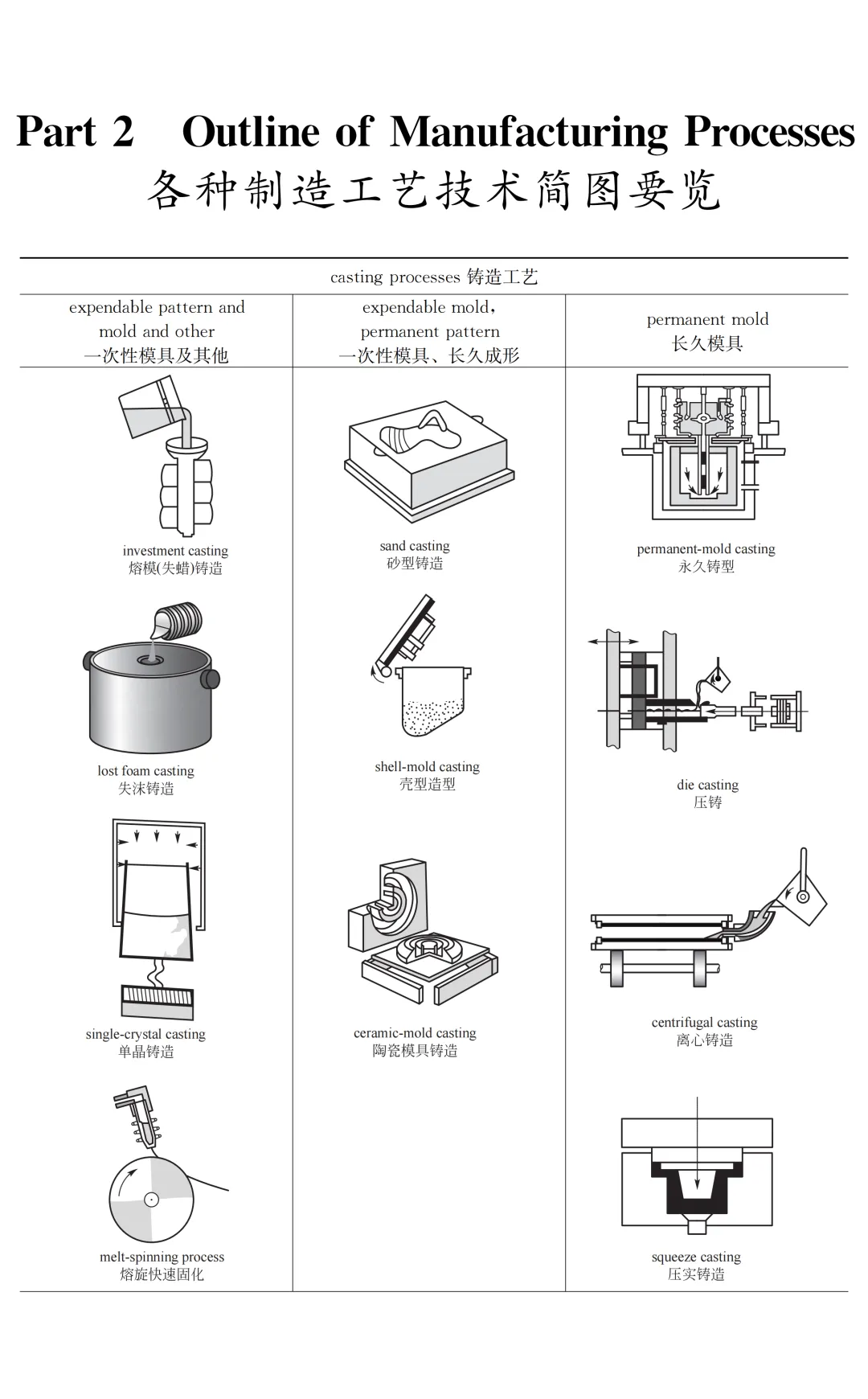 Part 2 Outline of Manufacturing Processes
各种制造工艺技术简图要览

casting processes 铸造工艺

| expendable pattern and mold and other 一次性模具及其他 | expendable mold, permanent pattern 一次性模具、长久成形 | permanent mold 长久模具 |
|---|---|---|
| investment casting 熔模(失蜡)铸造 | sand casting 砂型铸造 | permanent-mold casting 永久铸型 |
| lost foam casting 失沫铸造 | shell-mold casting 壳型造型 | die casting 压铸 |
| single-crystal casting 单晶铸造 | ceramic-mold casting 陶瓷模具铸造 | centrifugal casting 离心铸造 |
| melt-spinning process 熔旋快速固化 | | squeeze casting 压实铸造 |