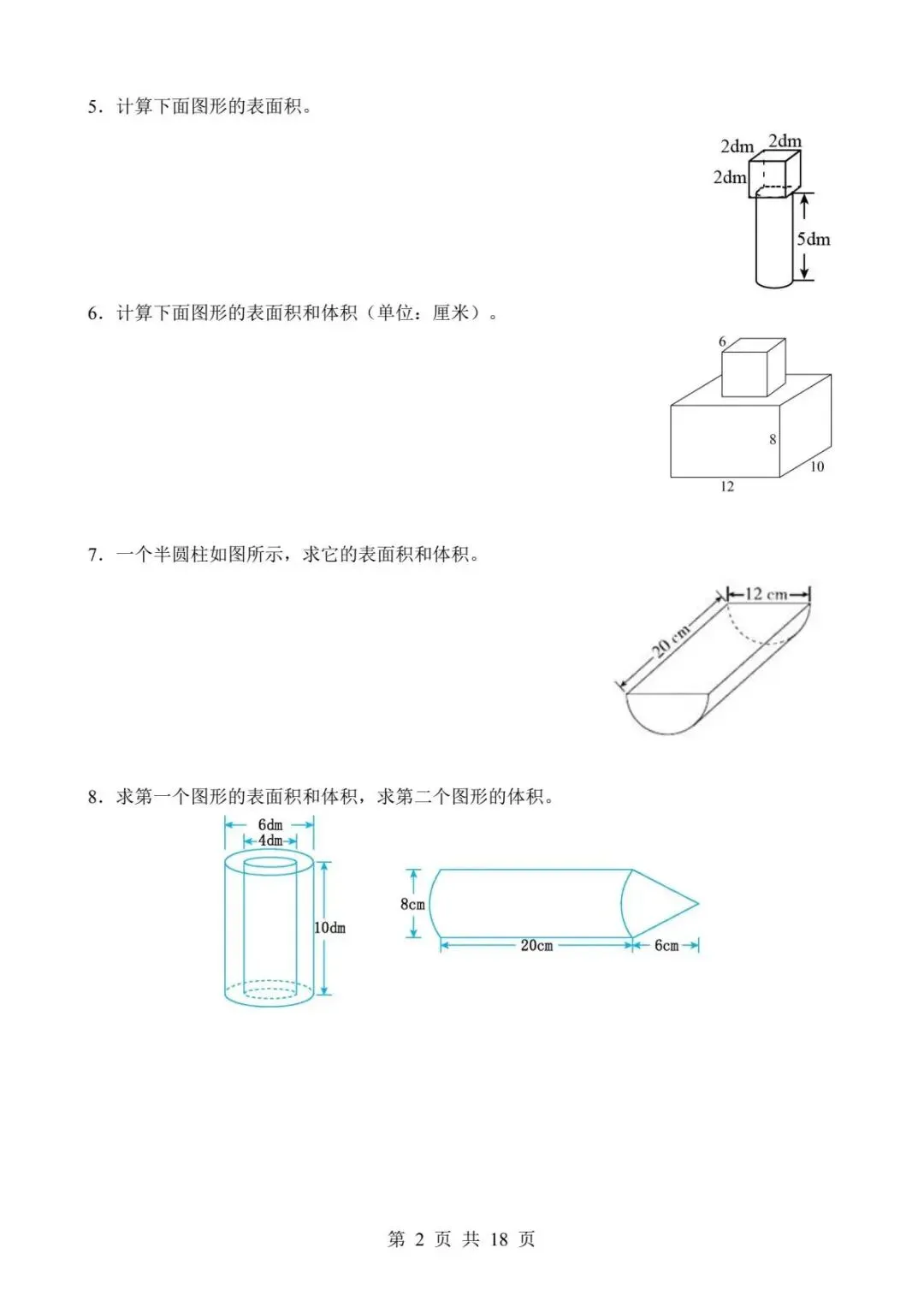 5．计算下面图形的表面积。

2dm 2dm
2dm
5dm

6．计算下面图形的表面积和体积（单位：厘米）。

6
8
10
12

7．一个半圆柱如图所示，求它的表面积和体积。

12 cm
20 cm

8．求第一个图形的表面积和体积，求第二个图形的体积。

6dm
4dm
10dm

8cm
20cm
6cm

第 2 页 共 18 页