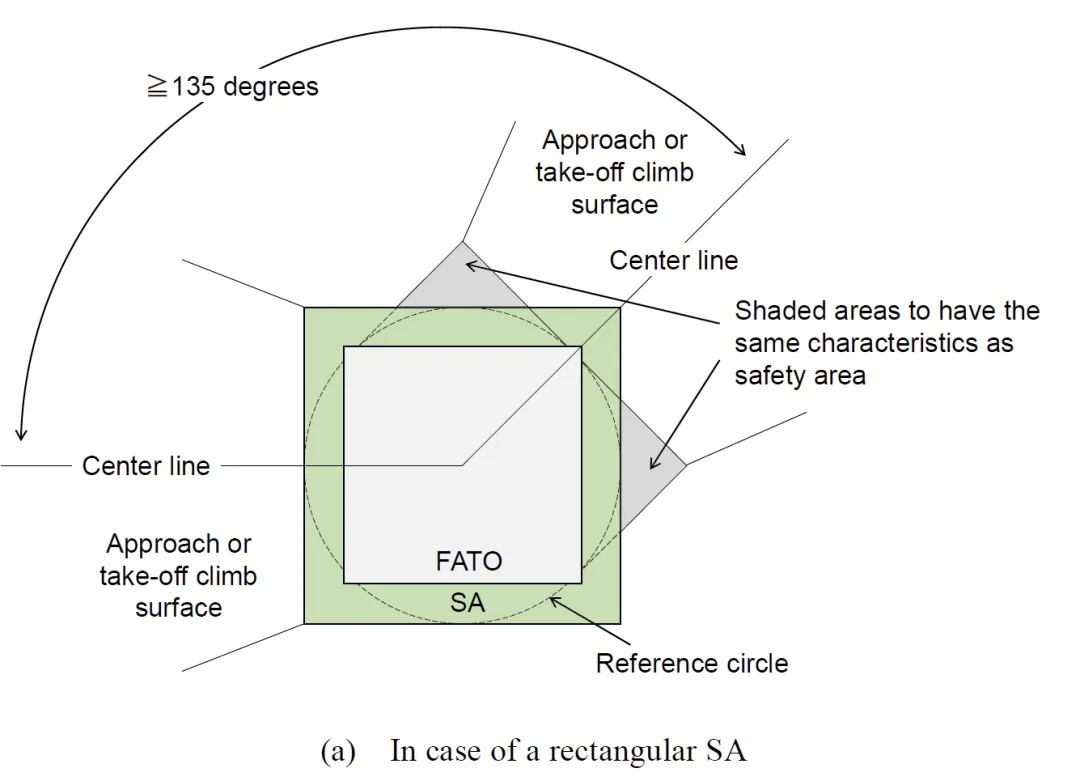 ≧135 degrees

Approach or take-off climb surface

Center line

Shaded areas to have the same characteristics as safety area

Center line

Approach or take-off climb surface

FATO

SA

Reference circle

(a) In case of a rectangular SA