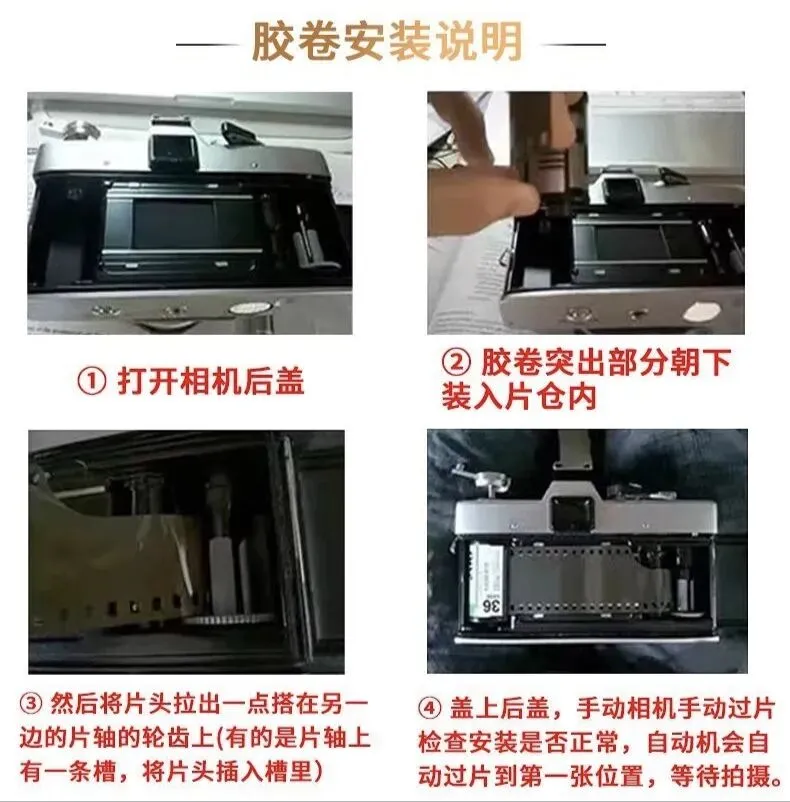 胶卷安装说明

① 打开相机后盖

② 胶卷突出部分朝下装入片仓内

36

③ 然后将片头拉出一点搭在另一边的片轴的轮齿上(有的是片轴上有一条槽，将片头插入槽里)

④ 盖上后盖，手动相机手动过片检查安装是否正常，自动机会自动过片到第一张位置，等待拍摄。