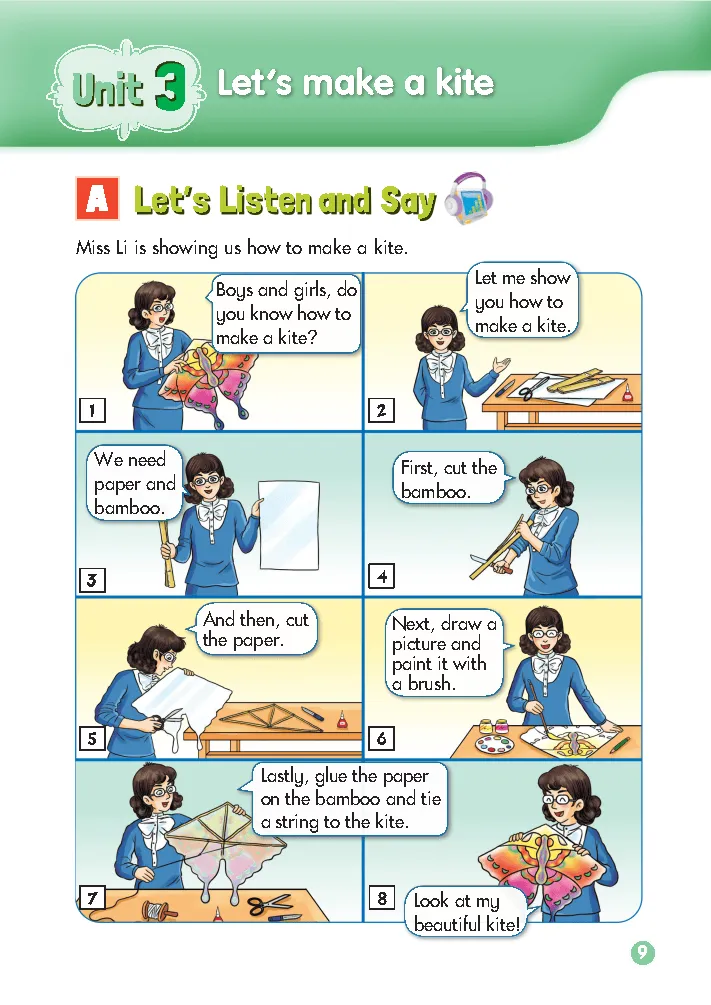 Unit 3 Let's make a kite

A Let's Listen and Say

Miss Li is showing us how to make a kite.

1 Boys and girls, do you know how to make a kite?

2 Let me show you how to make a kite.

3 We need paper and bamboo.

4 First, cut the bamboo.

5 And then, cut the paper.

6 Next, draw a picture and paint it with a brush.

7 Lastly, glue the paper on the bamboo and tie a string to the kite.

8 Look at my beautiful kite!

9