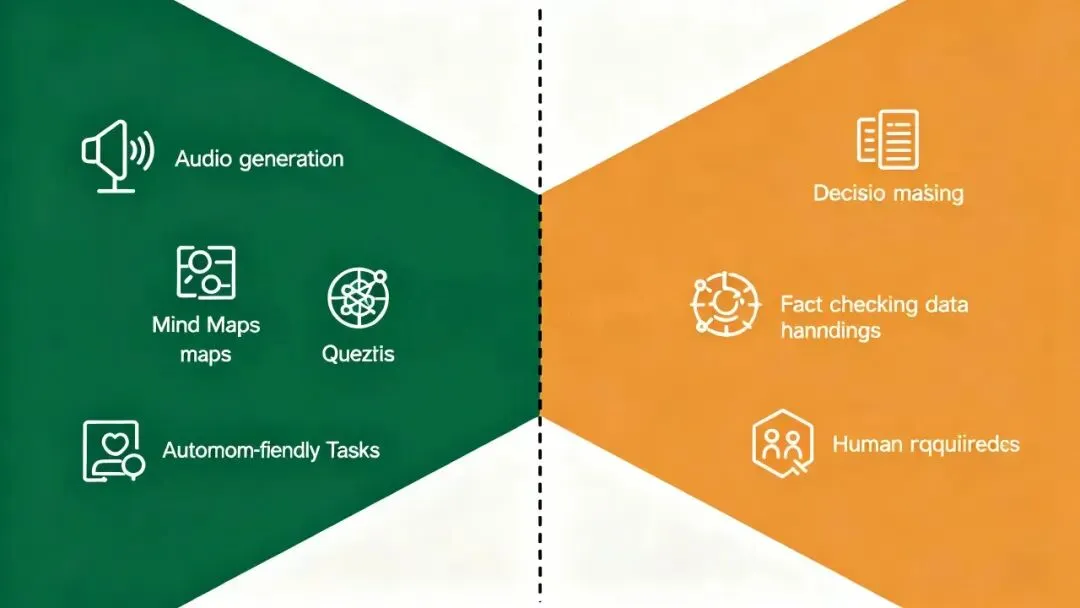 Audio generation

Mind Maps maps

Queztis

Automom-fiendly Tasks

Decisio masing

Fact checking data hanndings

Human rqquiiredes