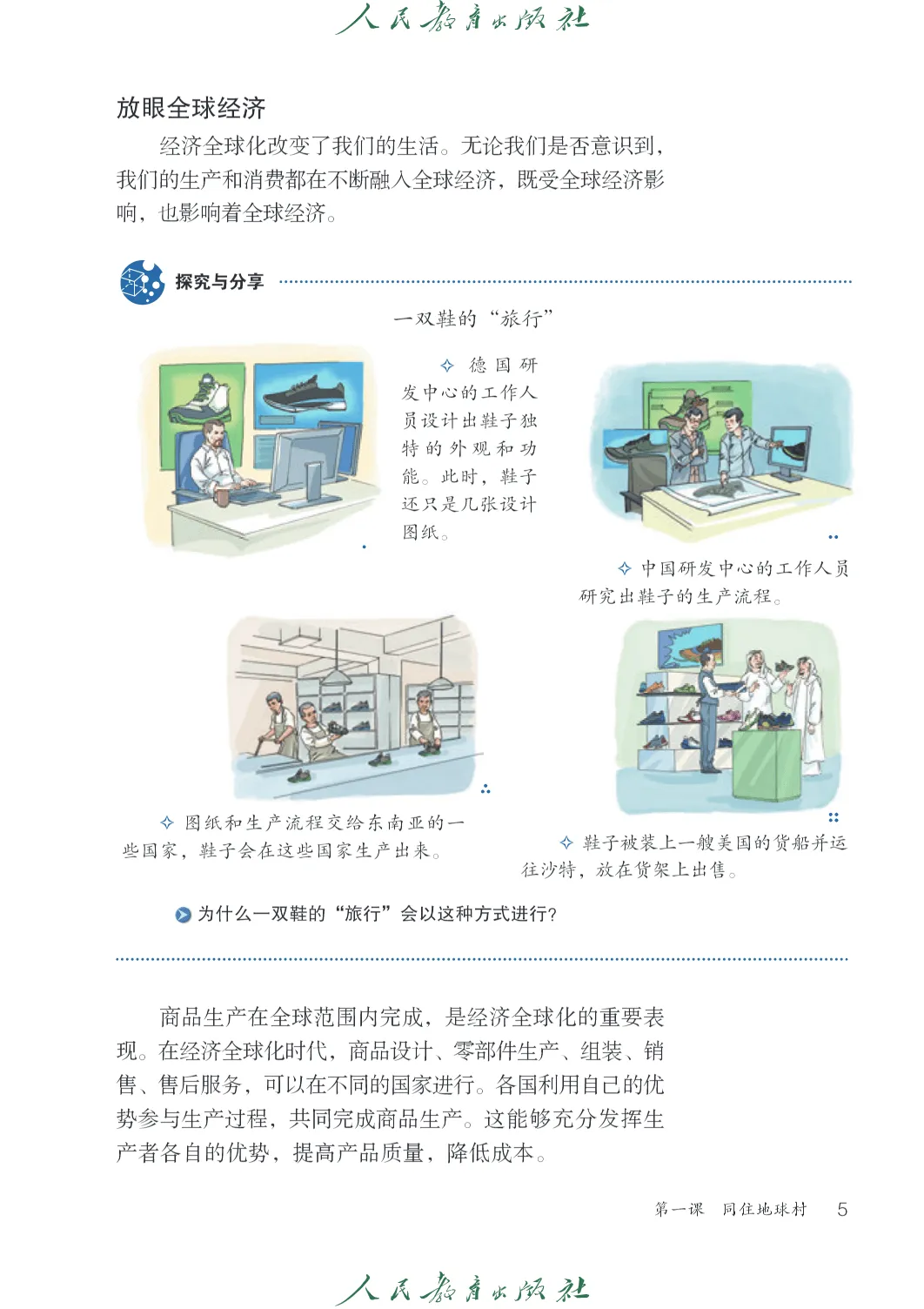 人民教育出版社

放眼全球经济

经济全球化改变了我们的生活。无论我们是否意识到，我们的生产和消费都在不断融入全球经济，既受全球经济影响，也影响着全球经济。

探究与分享

一双鞋的“旅行”

✧ 德国研发中心的工作人员设计出鞋子独特的外观和功能。此时，鞋子还只是几张设计图纸。

✧ 中国研发中心的工作人员研究出鞋子的生产流程。

✧ 图纸和生产流程交给东南亚的一些国家，鞋子会在这些国家生产出来。

✧ 鞋子被装上一艘美国的货船并运往沙特，放在货架上出售。

为什么一双鞋的“旅行”会以这种方式进行？

商品生产在全球范围内完成，是经济全球化的重要表现。在经济全球化时代，商品设计、零部件生产、组装、销售、售后服务，可以在不同的国家进行。各国利用自己的优势参与生产过程，共同完成商品生产。这能够充分发挥生产者各自的优势，提高产品质量，降低成本。

第一课　同住地球村　5

人民教育出版社