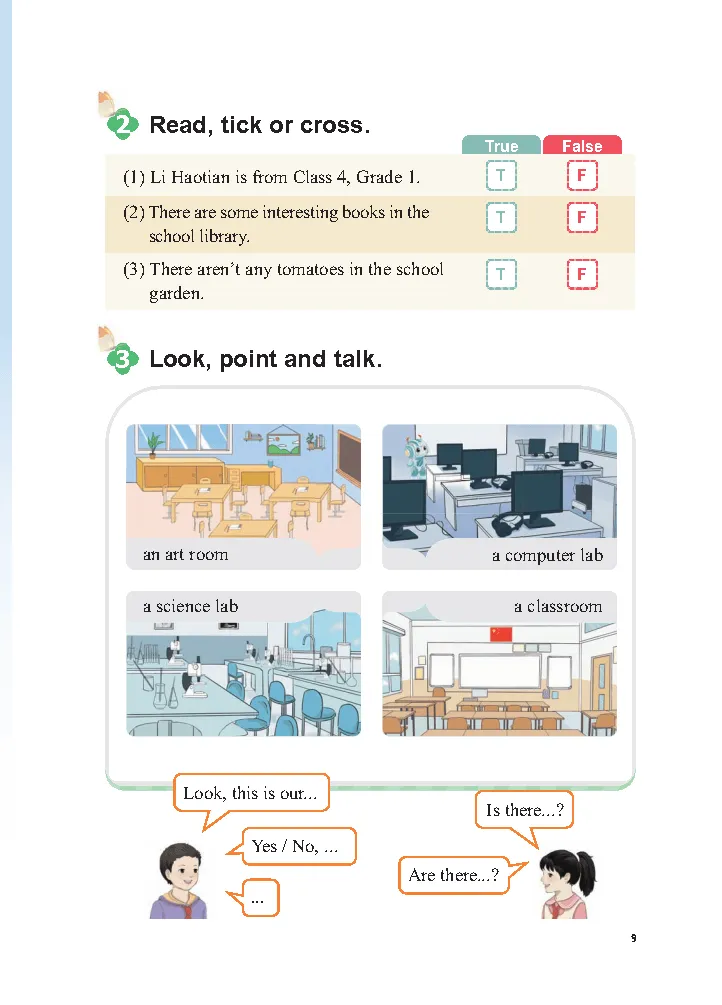 2 Read, tick or cross.

| | True | False |
|---|---|---|
| (1) Li Haotian is from Class 4, Grade 1. | T | F |
| (2) There are some interesting books in the school library. | T | F |
| (3) There aren't any tomatoes in the school garden. | T | F |

3 Look, point and talk.

an art room

a computer lab

a science lab

a classroom

Look, this is our...

Yes / No, ...

...

Is there...?

Are there...?

9