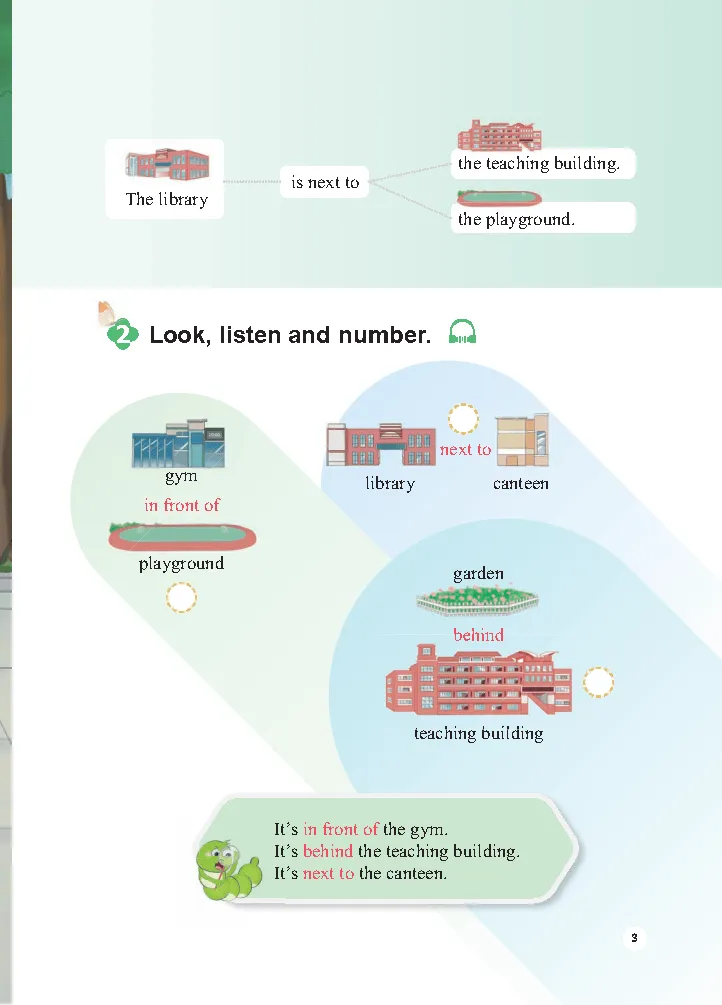 The library

is next to

the teaching building.

the playground.

2 Look, listen and number.

gym

in front of

playground

library

next to

canteen

garden

behind

teaching building

It's in front of the gym.
It's behind the teaching building.
It's next to the canteen.

3