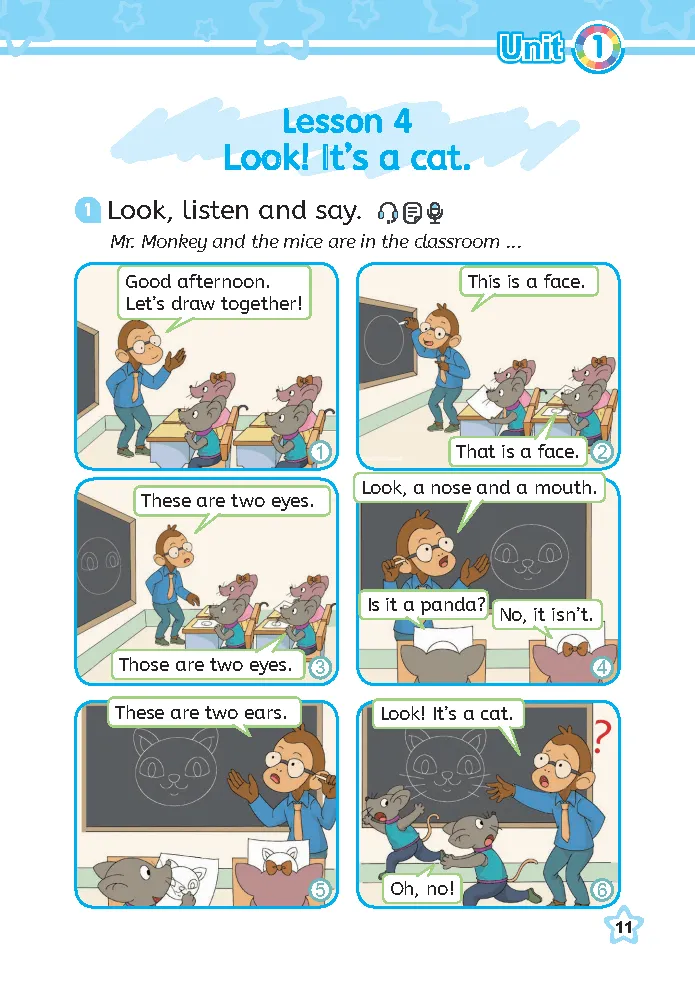 Unit 1

Lesson 4
Look! It's a cat.

1 Look, listen and say.

Mr. Monkey and the mice are in the classroom ...

Good afternoon.
Let's draw together!

1

This is a face.

That is a face.

2

These are two eyes.

Those are two eyes.

3

Look, a nose and a mouth.

Is it a panda?

No, it isn't.

4

These are two ears.

5

Look! It's a cat.

?

Oh, no!

6

11