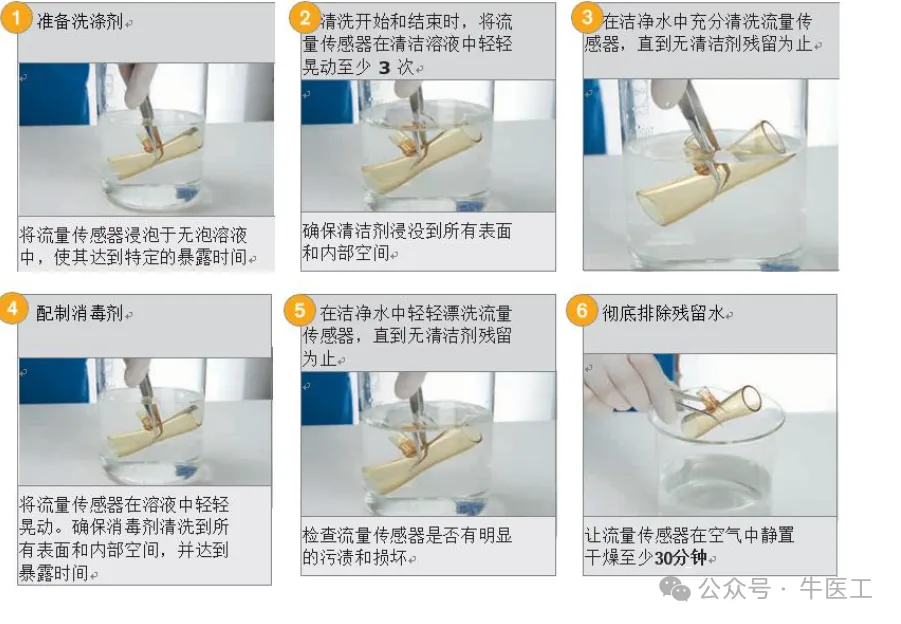 1 准备洗涤剂

将流量传感器浸泡于无泡溶液中，使其达到特定的暴露时间

2 清洗开始和结束时，将流量传感器在清洁溶液中轻轻晃动至少 3 次

确保清洁剂浸没到所有表面和内部空间

3 在洁净水中充分清洗流量传感器，直到无清洁剂残留为止

4 配制消毒剂

将流量传感器在溶液中轻轻晃动。确保消毒剂清洗到所有表面和内部空间，并达到暴露时间

5 在洁净水中轻轻漂洗流量传感器，直到无清洁剂残留为止

检查流量传感器是否有明显的污渍和损坏

6 彻底排除残留水

让流量传感器在空气中静置干燥至少30分钟

公众号 · 牛医工