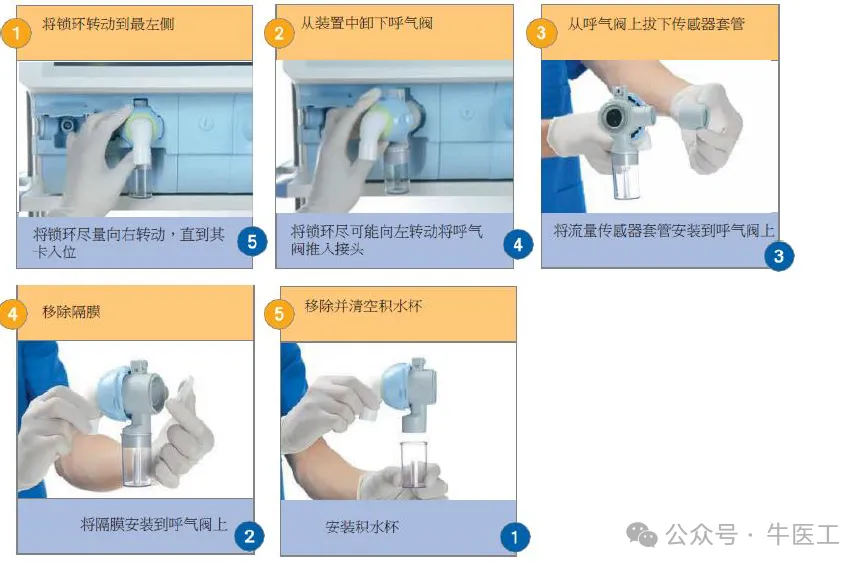 1 将锁环转动到最左侧

将锁环尽量向右转动，直到其卡入位 5

2 从装置中卸下呼气阀

将锁环尽可能向左转动将呼气阀推入接头 4

3 从呼气阀上拔下传感器套管

将流量传感器套管安装到呼气阀上 3

4 移除隔膜

将隔膜安装到呼气阀上 2

5 移除并清空积水杯

安装积水杯 1

公众号 · 牛医工