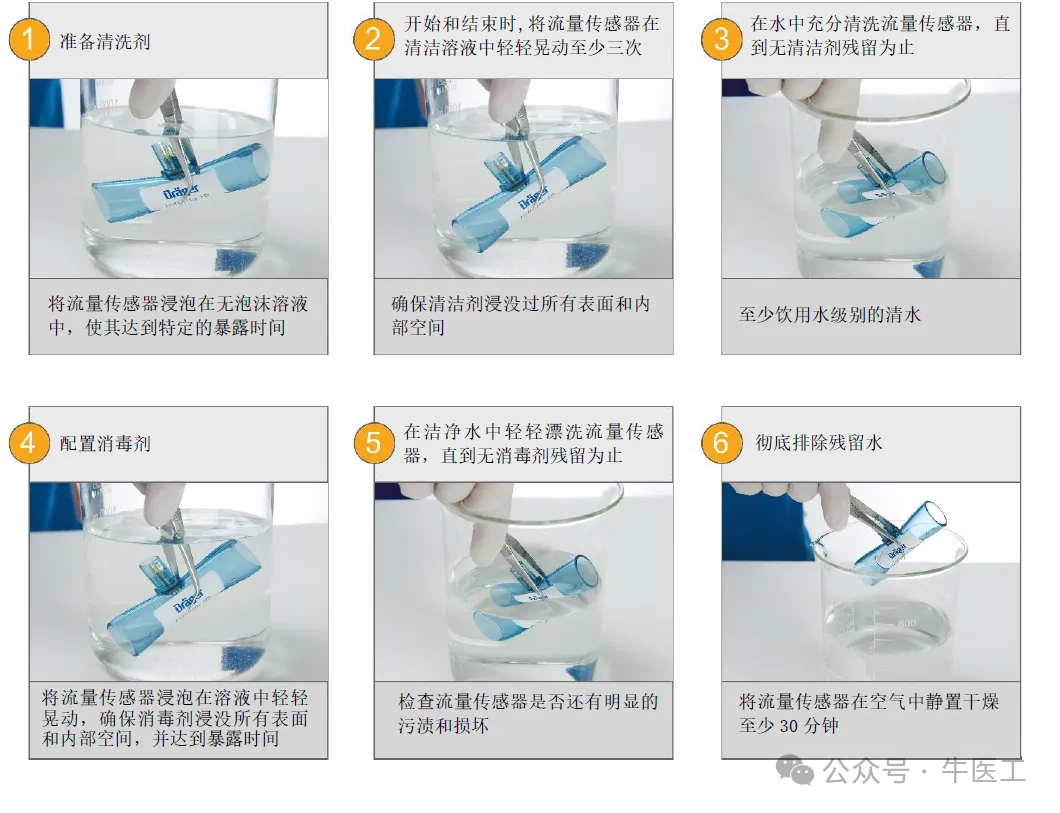 1 准备清洗剂

Dräger

将流量传感器浸泡在无泡沫溶液中，使其达到特定的暴露时间

2 开始和结束时，将流量传感器在清洁溶液中轻轻晃动至少三次

Dräger

确保清洁剂浸没过所有表面和内部空间

3 在水中充分清洗流量传感器，直到无清洁剂残留为止

至少饮用水级别的清水

4 配置消毒剂

Dräger

将流量传感器浸泡在溶液中轻轻晃动，确保消毒剂浸没所有表面和内部空间，并达到暴露时间

5 在洁净水中轻轻漂洗流量传感器，直到无消毒剂残留为止

检查流量传感器是否还有明显的污渍和损坏

6 彻底排除残留水

Dräger

800

将流量传感器在空气中静置干燥至少 30 分钟

公众号 · 牛医工