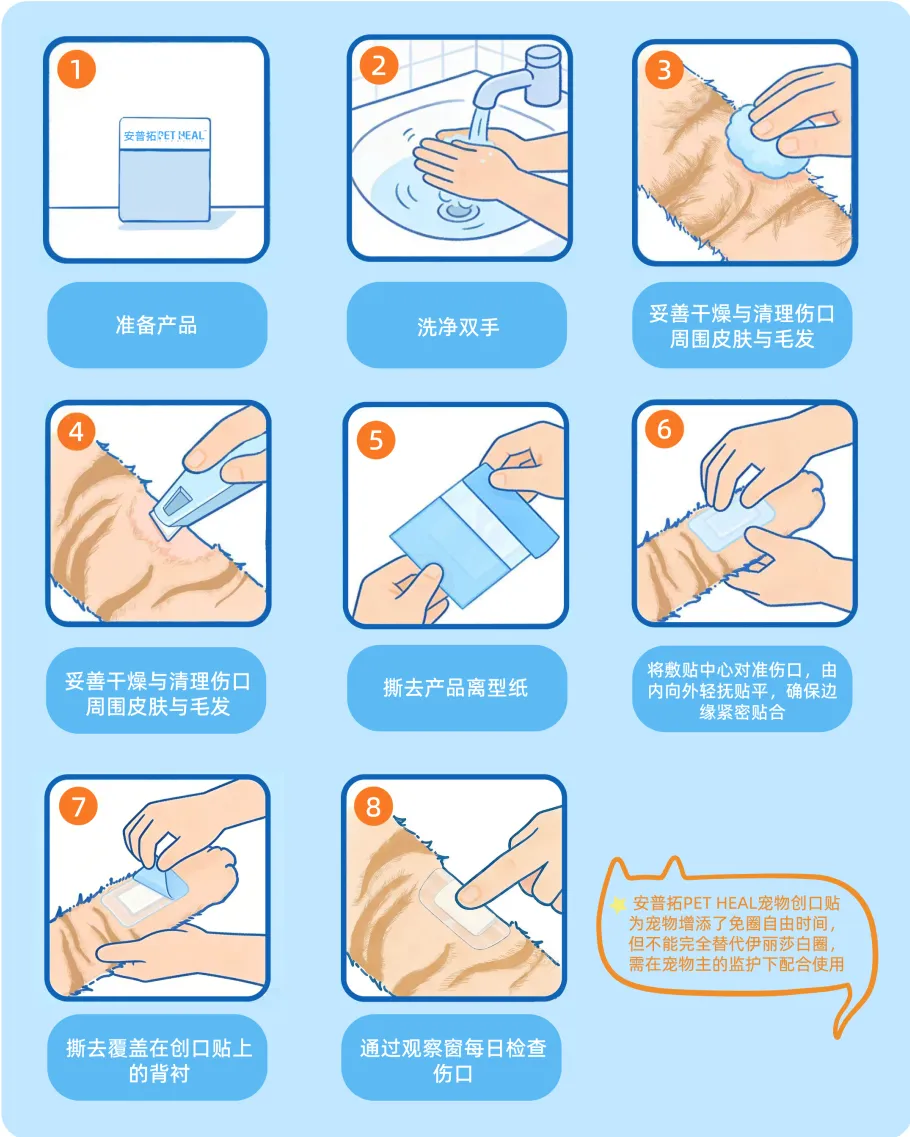 1

安普拓PET HEAL

准备产品

2

洗净双手

3

妥善干燥与清理伤口周围皮肤与毛发

4

妥善干燥与清理伤口周围皮肤与毛发

5

撕去产品离型纸

6

将敷贴中心对准伤口，由内向外轻抚贴平，确保边缘紧密贴合

7

撕去覆盖在创口贴上的背衬

8

通过观察窗每日检查伤口

安普拓PET HEAL宠物创口贴为宠物增添了免圈自由时间，但不能完全替代伊丽莎白圈，需在宠物主的监护下配合使用